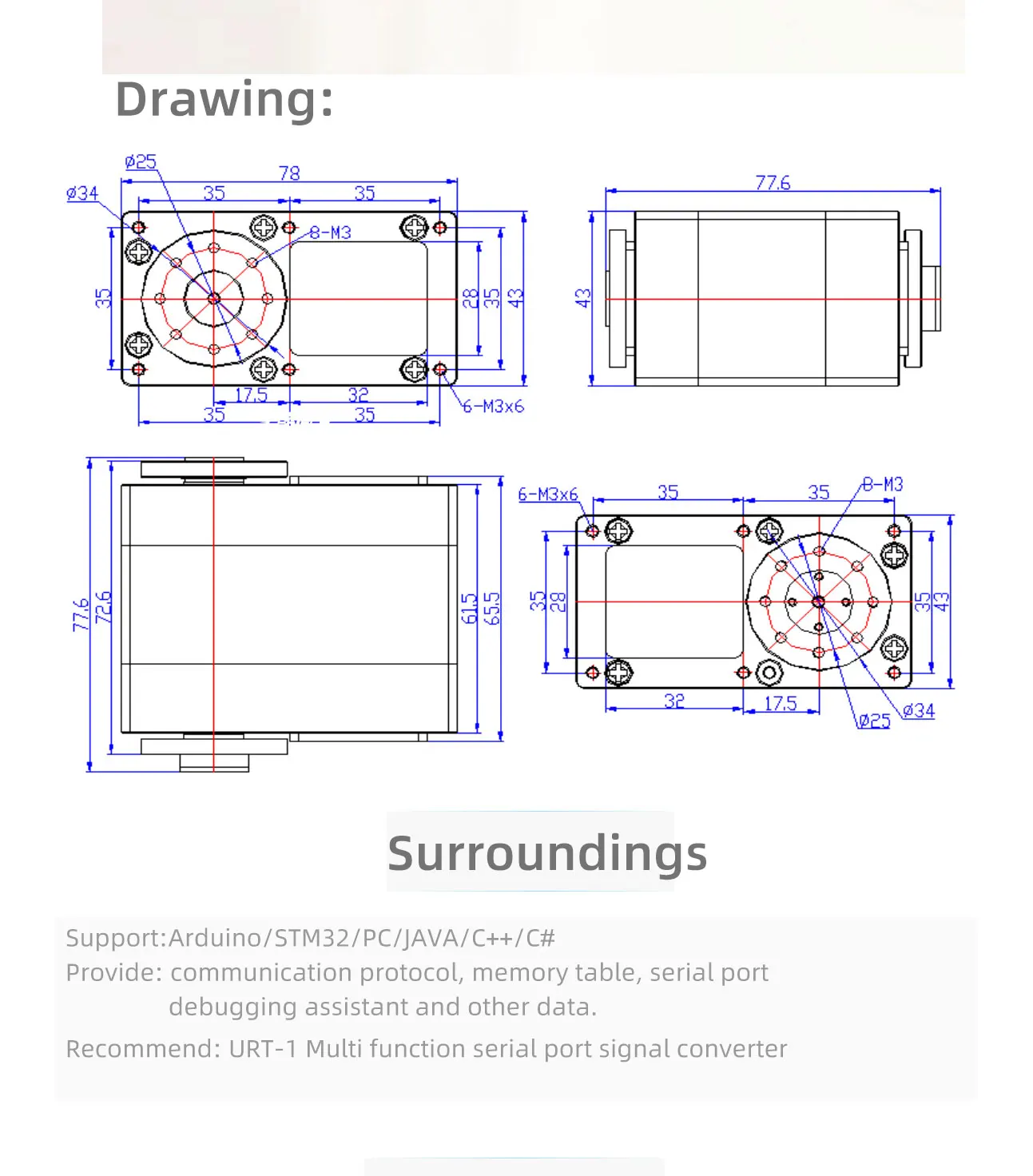 Drawing:

ø25
78
ø34
35
35
8-M3
35
28
35
43
17.5
32
35
35
6-M3x6

77.6
43

77.6
72.6
61.5
65.5

6-M3x6
35
35
8-M3
35
28
35
43
32
17.5
ø25
ø34

Surroundings

Support:Arduino/STM32/PC/JAVA/C++/C#
Provide: communication protocol, memory table, serial port debugging assistant and other data.
Recommend: URT-1 Multi function serial port signal converter