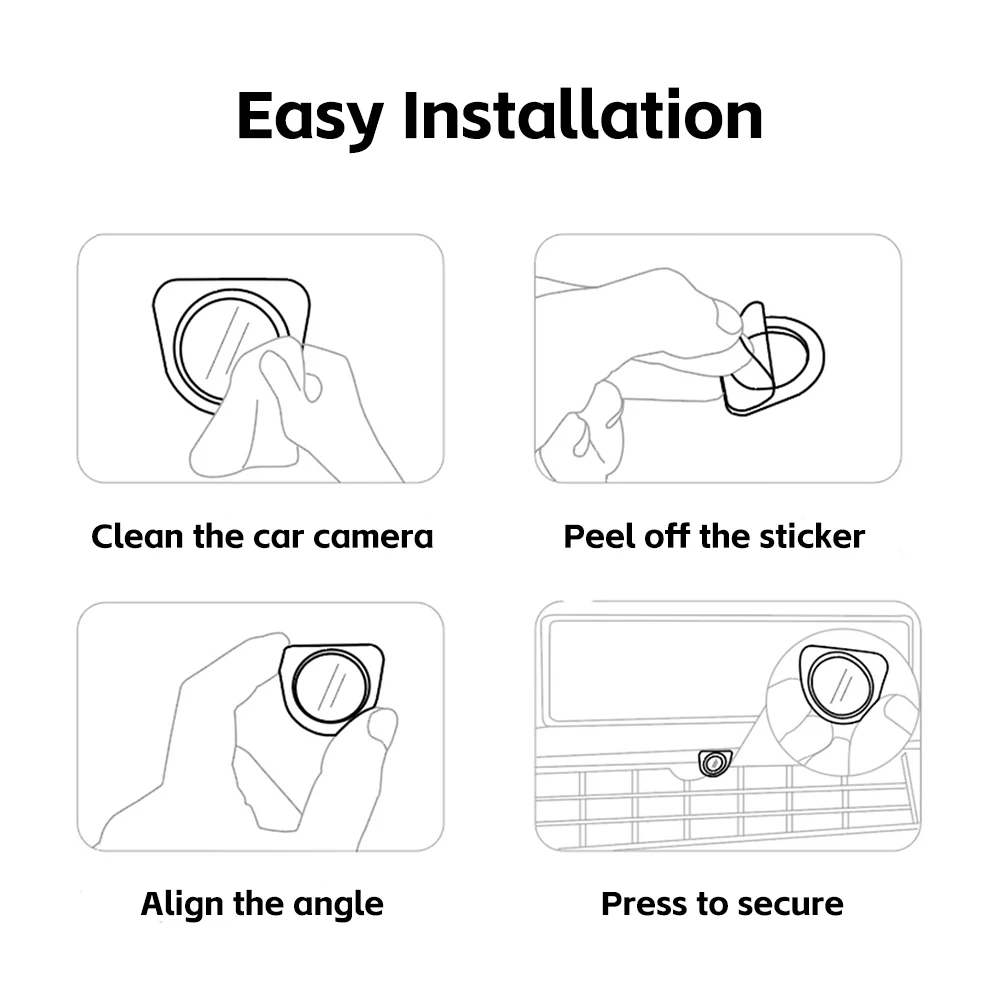 Easy Installation

Clean the car camera

Peel off the sticker

Align the angle

Press to secure