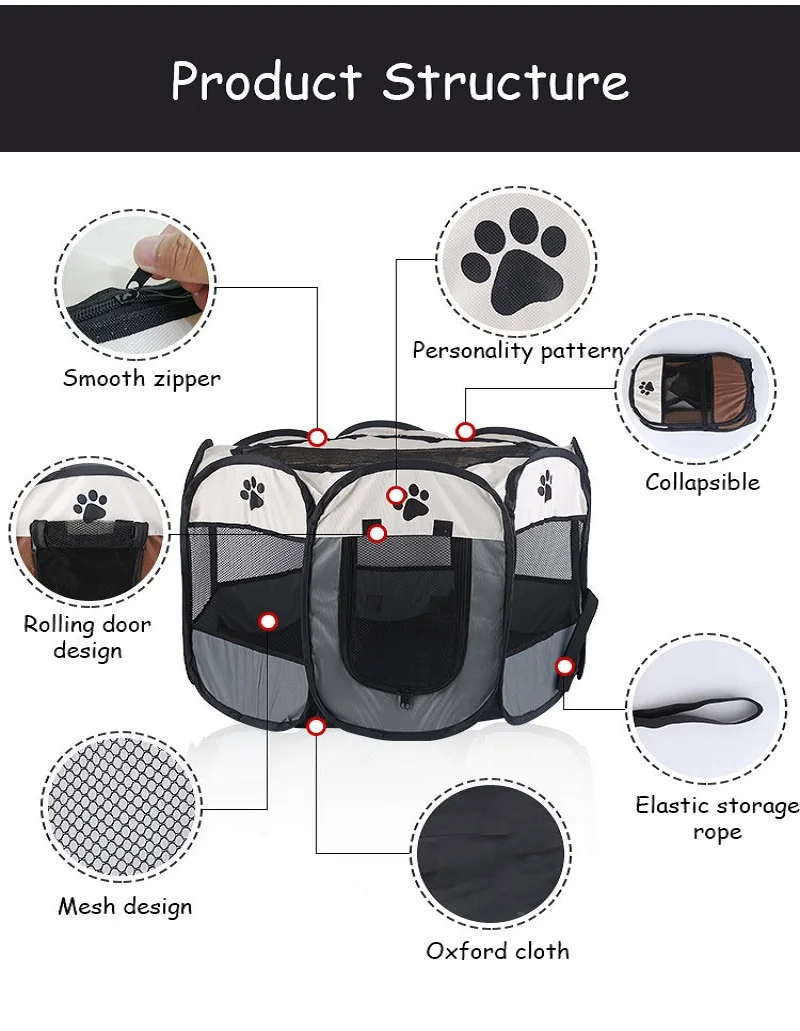 Product Structure

Smooth zipper

Personality pattern

Collapsible

Rolling door design

Elastic storage rope

Mesh design

Oxford cloth