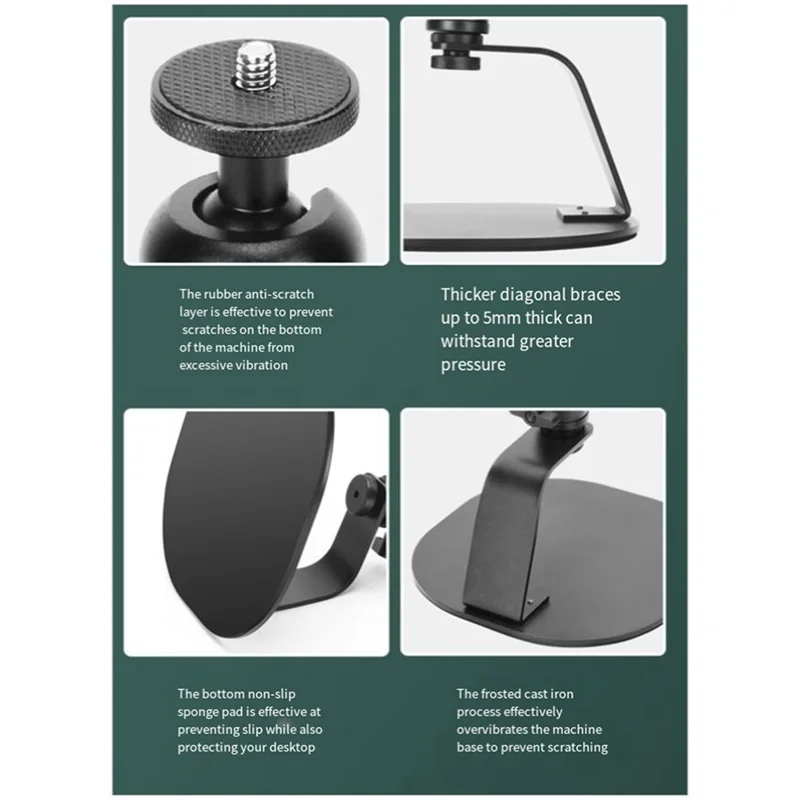 The rubber anti-scratch layer is effective to prevent scratches on the bottom of the machine from excessive vibration

Thicker diagonal braces up to 5mm thick can withstand greater pressure

The bottom non-slip sponge pad is effective at preventing slip while also protecting your desktop

The frosted cast iron process effectively overvibrates the machine base to prevent scratching