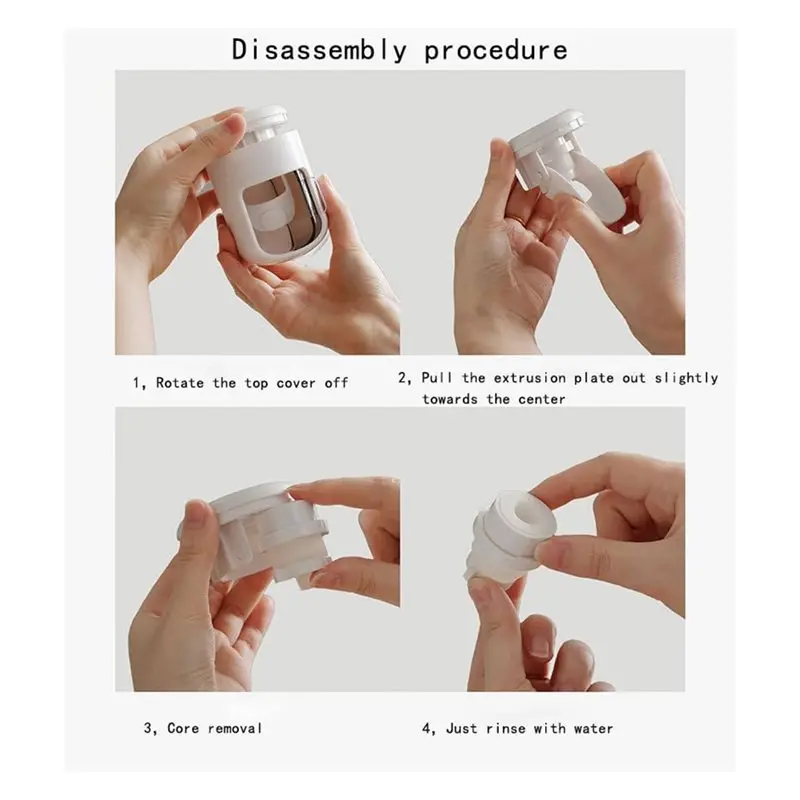 Disassembly procedure

1, Rotate the top cover off

2, Pull the extrusion plate out slightly towards the center

3, Core removal

4, Just rinse with water