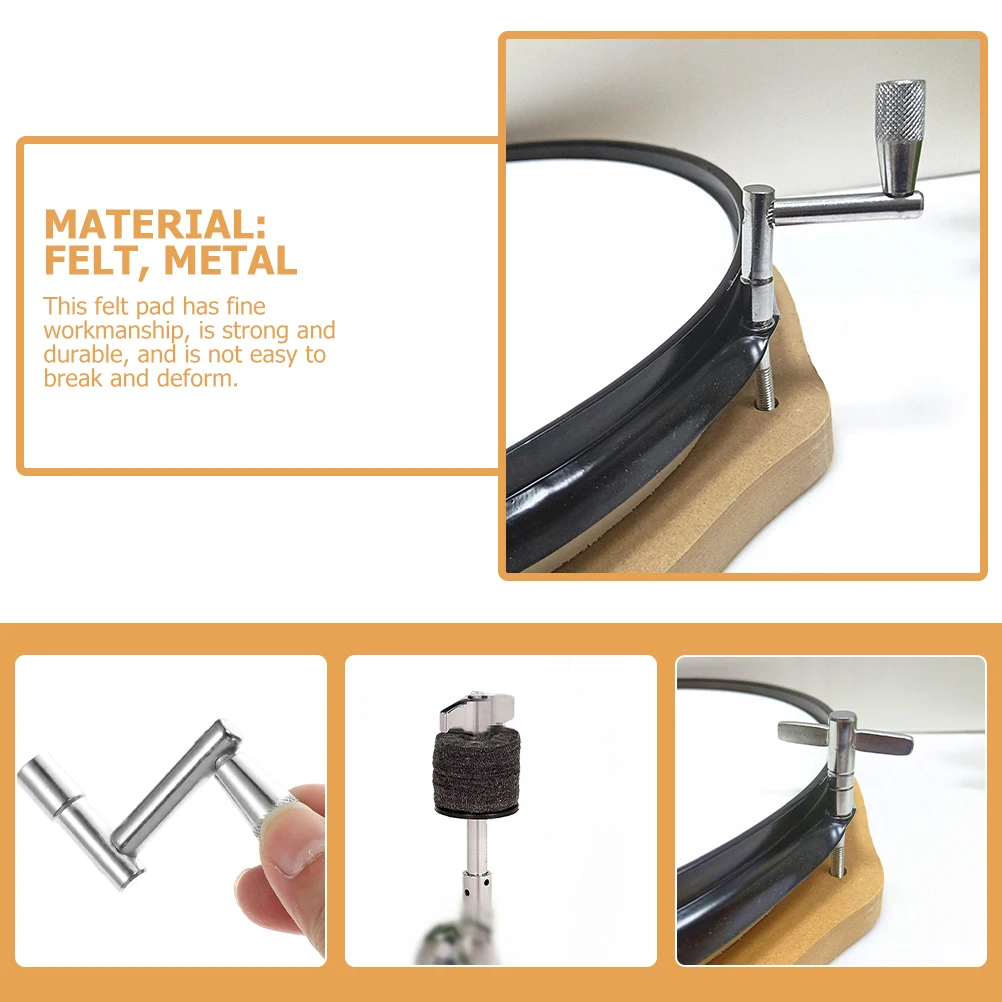 MATERIAL:
FELT, METAL

This felt pad has fine workmanship, is strong and durable, and is not easy to break and deform.