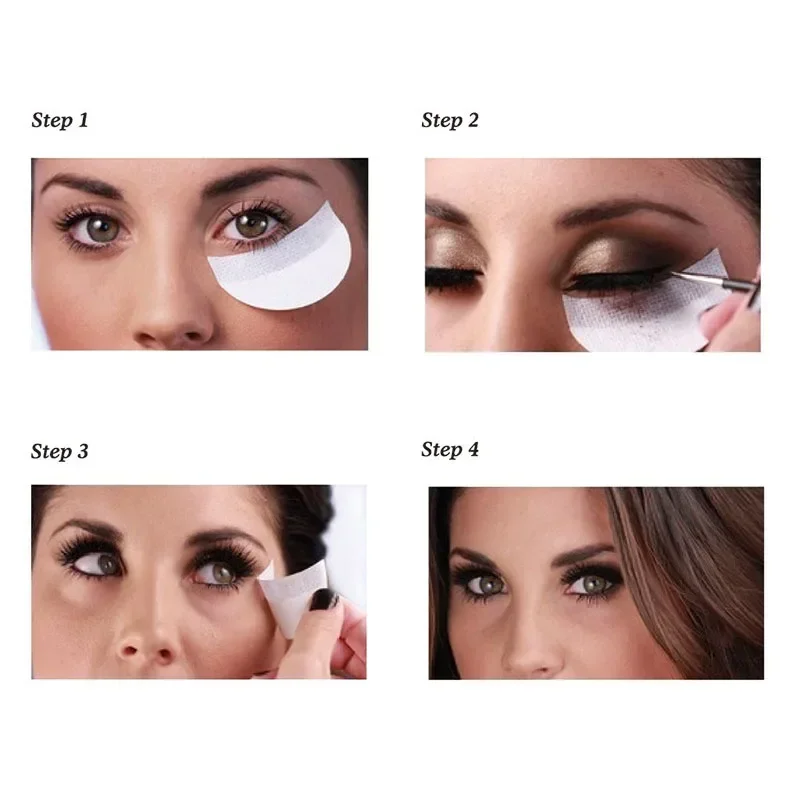 Step 1

Step 2

Step 3

Step 4