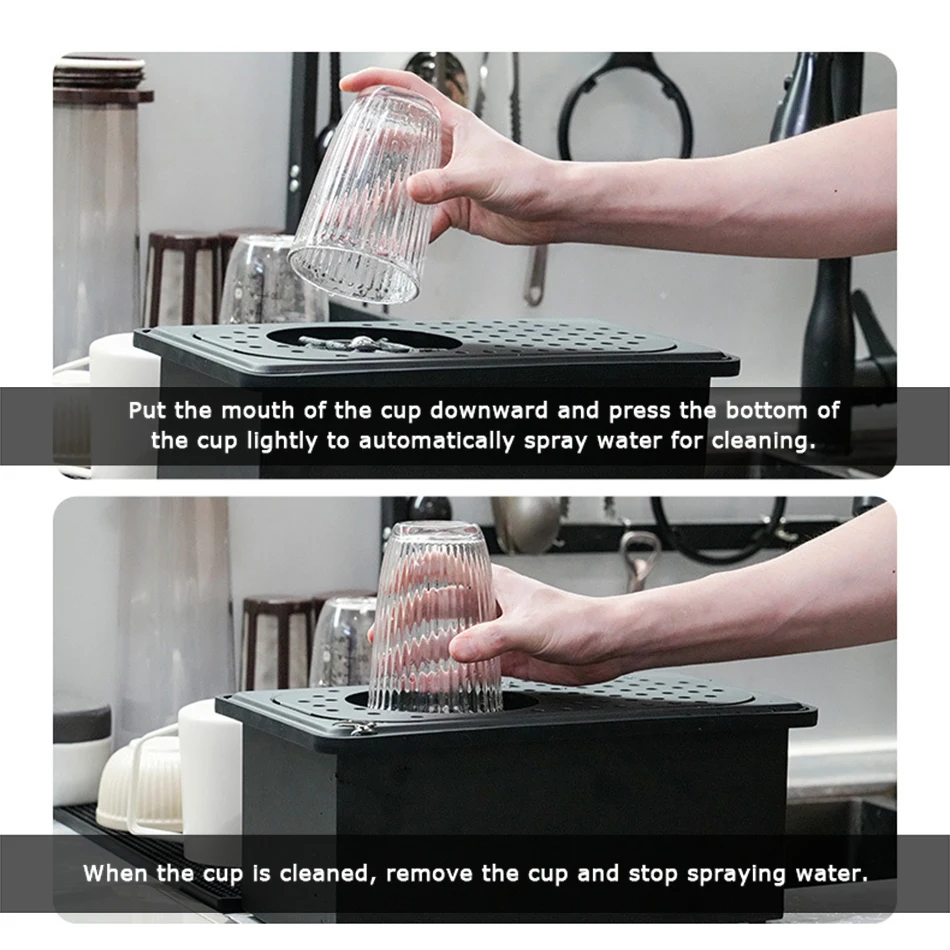 Put the mouth of the cup downward and press the bottom of the cup lightly to automatically spray water for cleaning.

When the cup is cleaned, remove the cup and stop spraying water.