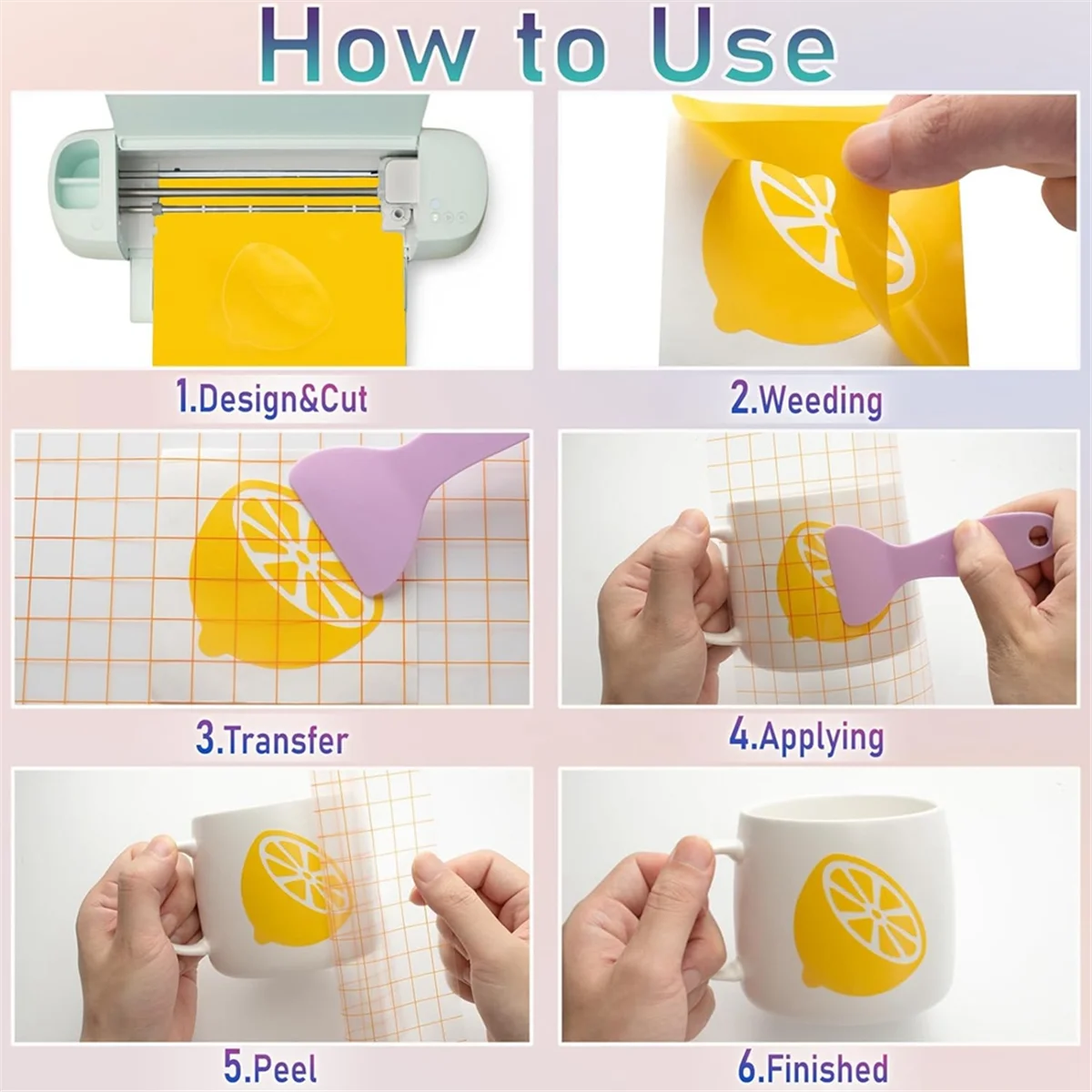 How to Use

1.Design&Cut

2.Weeding

3.Transfer

4.Applying

5.Peel

6.Finished