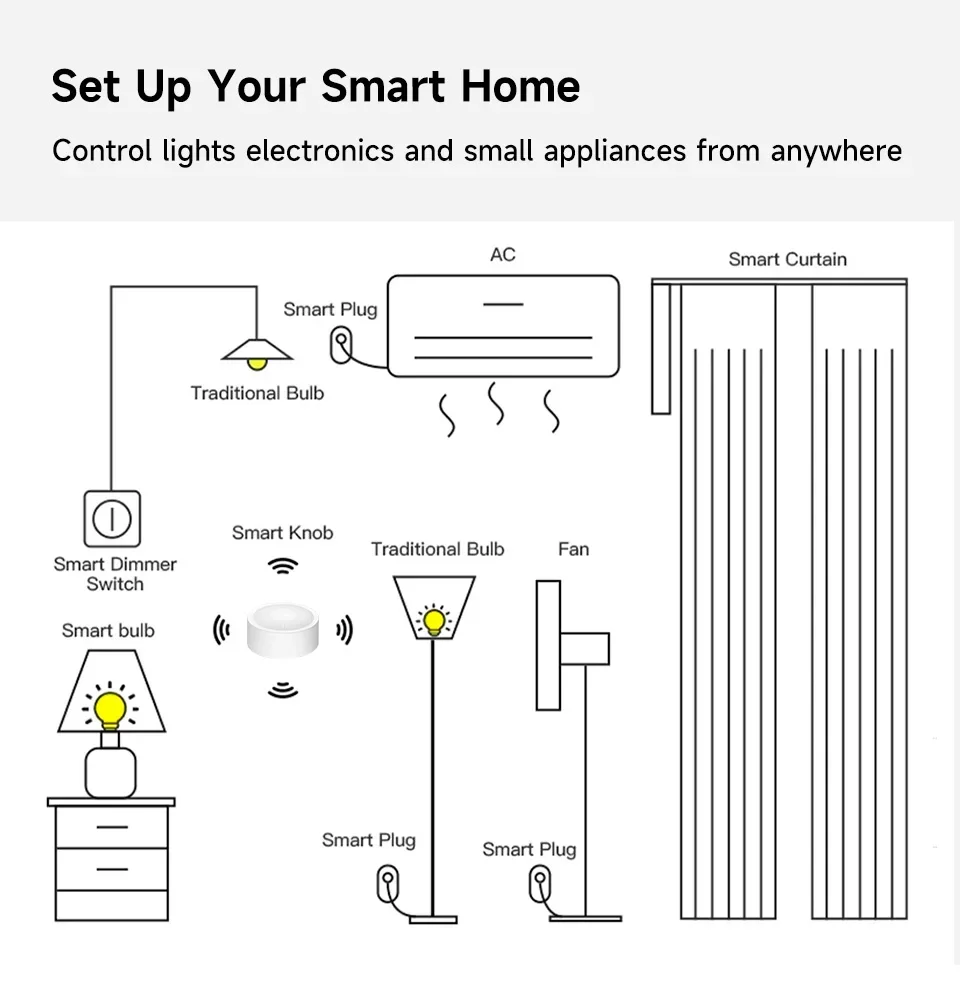 Set Up Your Smart Home

Control lights electronics and small appliances from anywhere

AC

Smart Curtain

Smart Plug

Traditional Bulb

Smart Dimmer Switch

Smart Knob

Traditional Bulb

Fan

Smart bulb

Smart Plug

Smart Plug