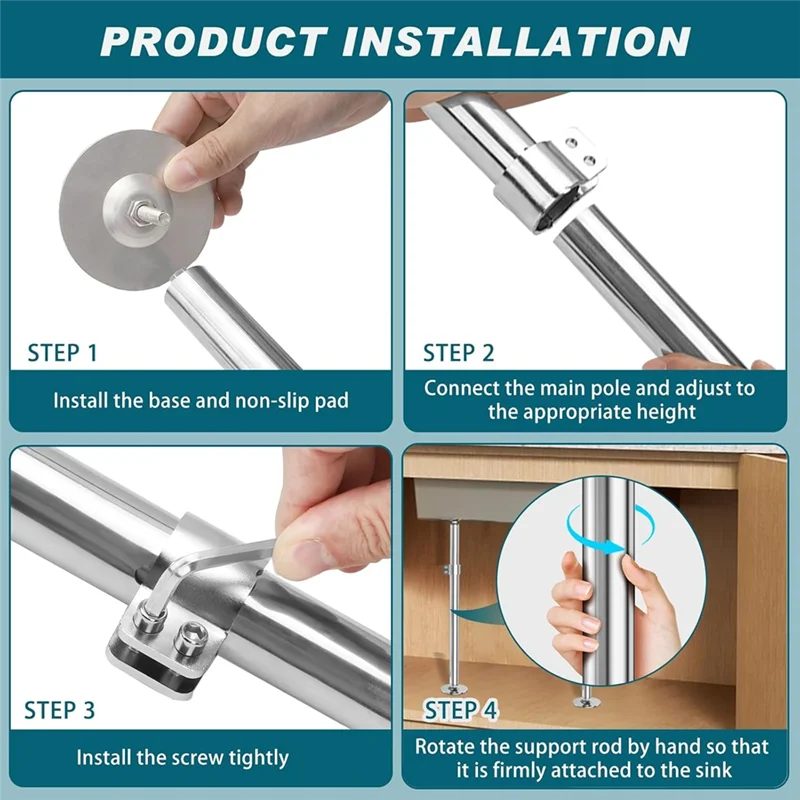 PRODUCT INSTALLATION

STEP 1

Install the base and non-slip pad

STEP 2

Connect the main pole and adjust to the appropriate height

STEP 3

Install the screw tightly

STEP 4

Rotate the support rod by hand so that it is firmly attached to the sink