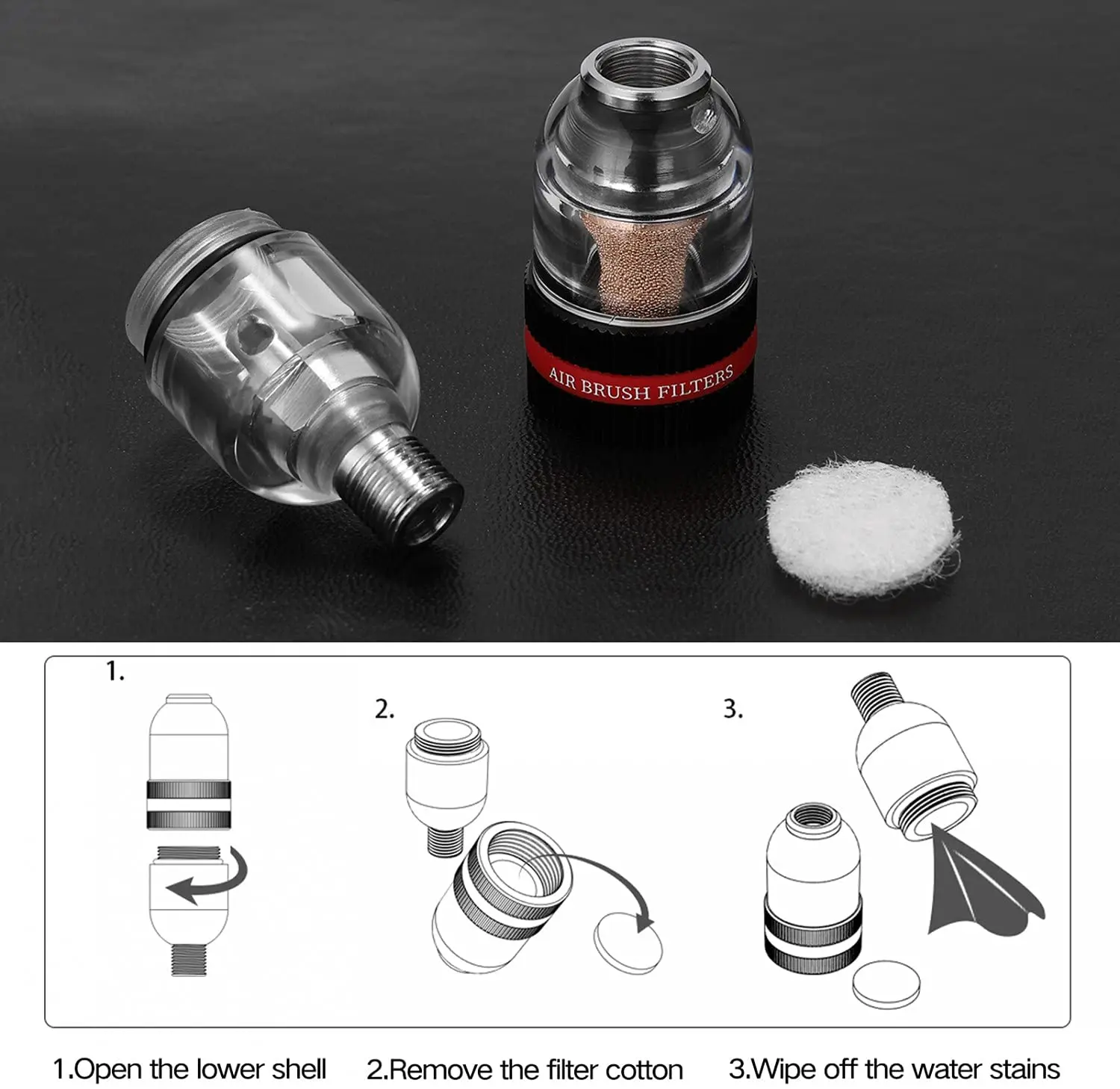 AIR BRUSH FILTERS

1.

2.

3.

1.Open the lower shell 2.Remove the filter cotton 3.Wipe off the water stains