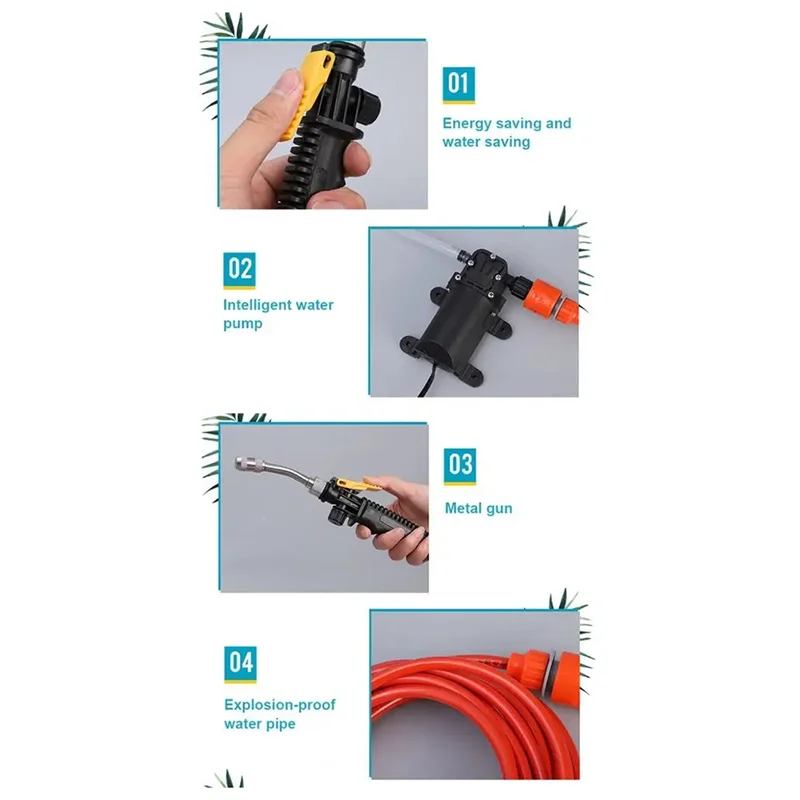 01
Energy saving and water saving

02
Intelligent water pump

03
Metal gun

04
Explosion-proof water pipe