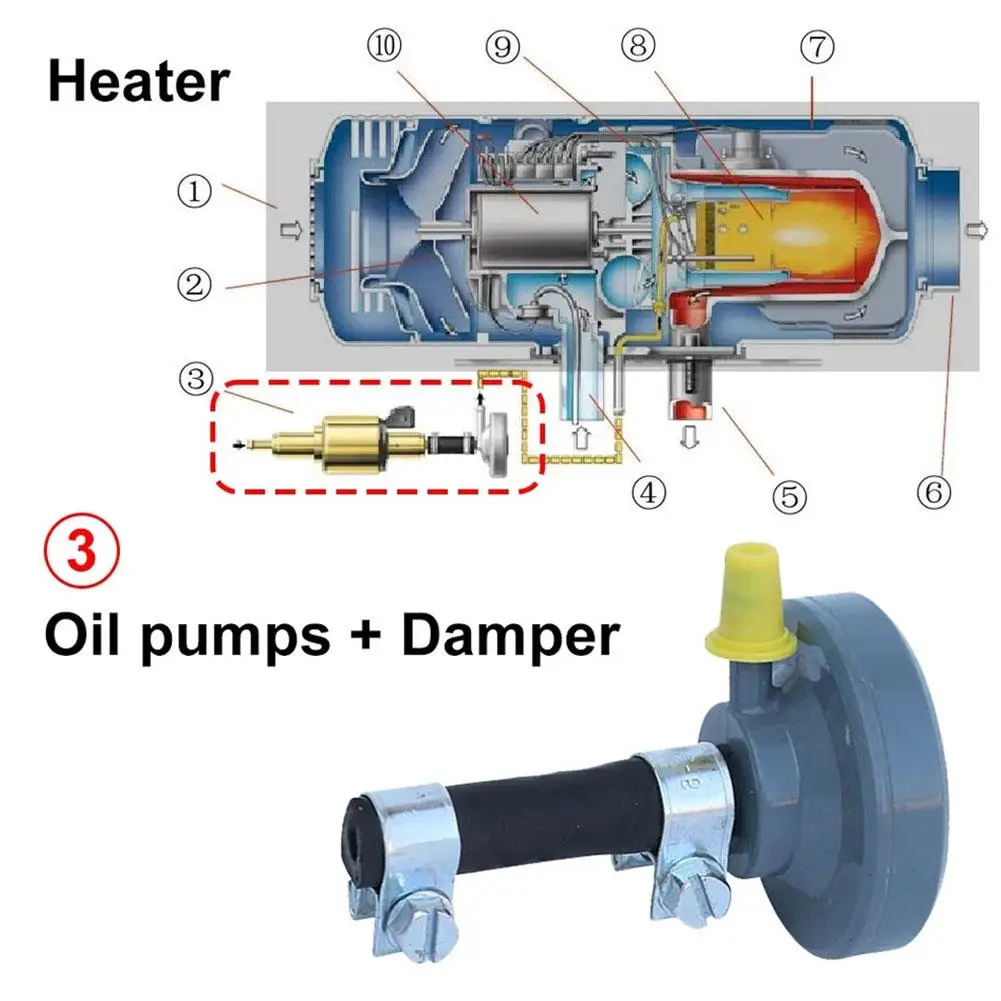 Heater

⑩ ⑨ ⑧ ⑦

①

②

③

④ ⑤ ⑥

3

Oil pumps + Damper