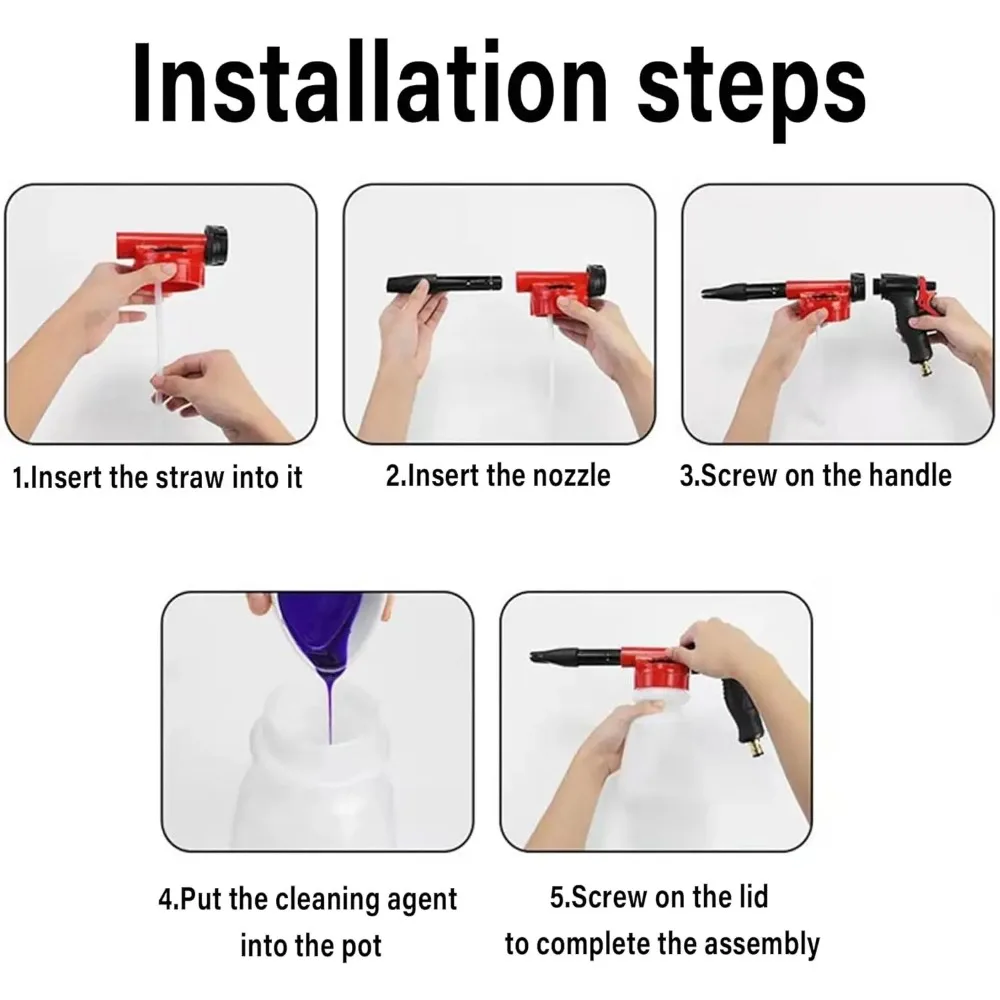 Installation steps

1.Insert the straw into it

2.Insert the nozzle

3.Screw on the handle

4.Put the cleaning agent into the pot

5.Screw on the lid to complete the assembly