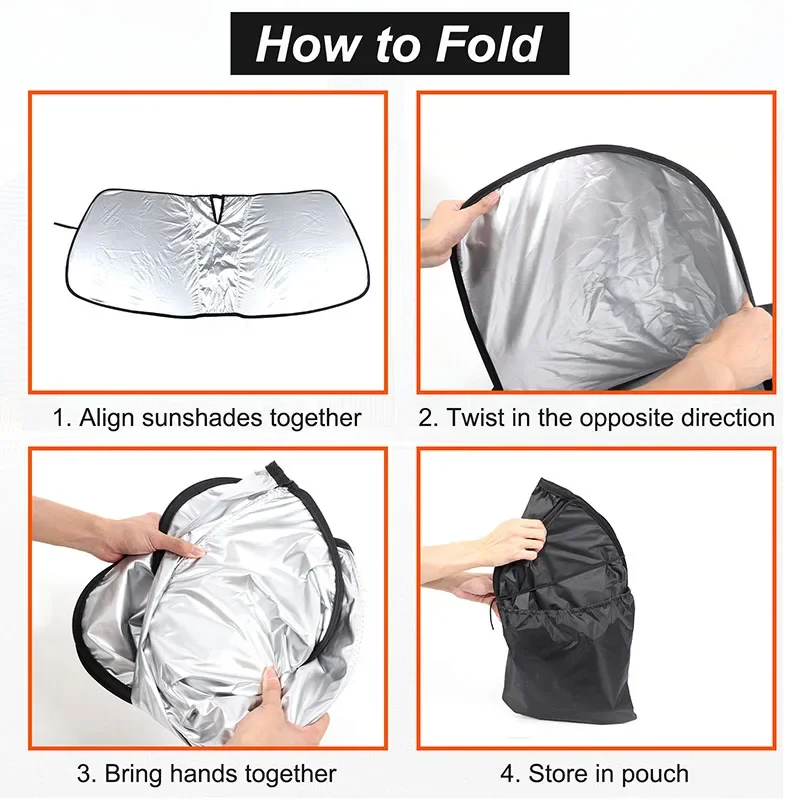 How to Fold

1. Align sunshades together

2. Twist in the opposite direction

3. Bring hands together

4. Store in pouch