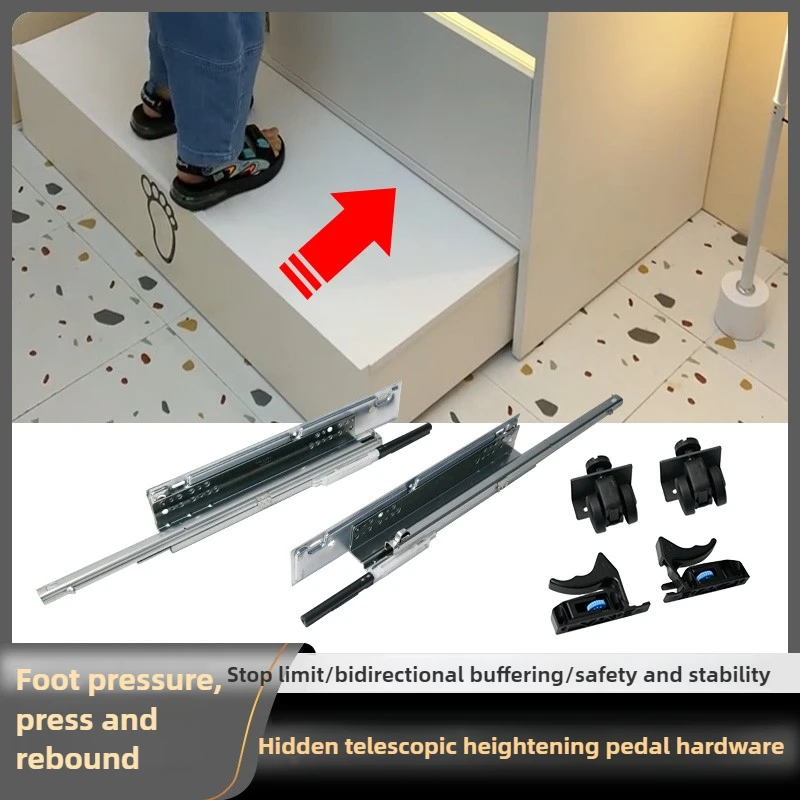 Foot pressure, press and rebound

Stop limit/bidirectional buffering/safety and stability

Hidden telescopic heightening pedal hardware