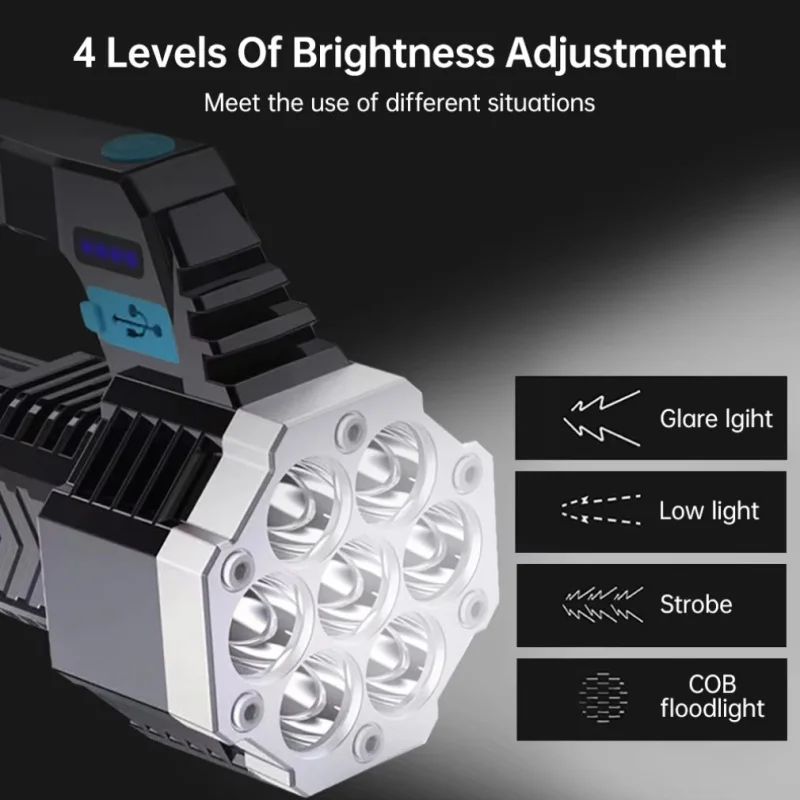 4 Levels Of Brightness Adjustment

Meet the use of different situations

Glare lgiht

Low light

Strobe

COB floodlight