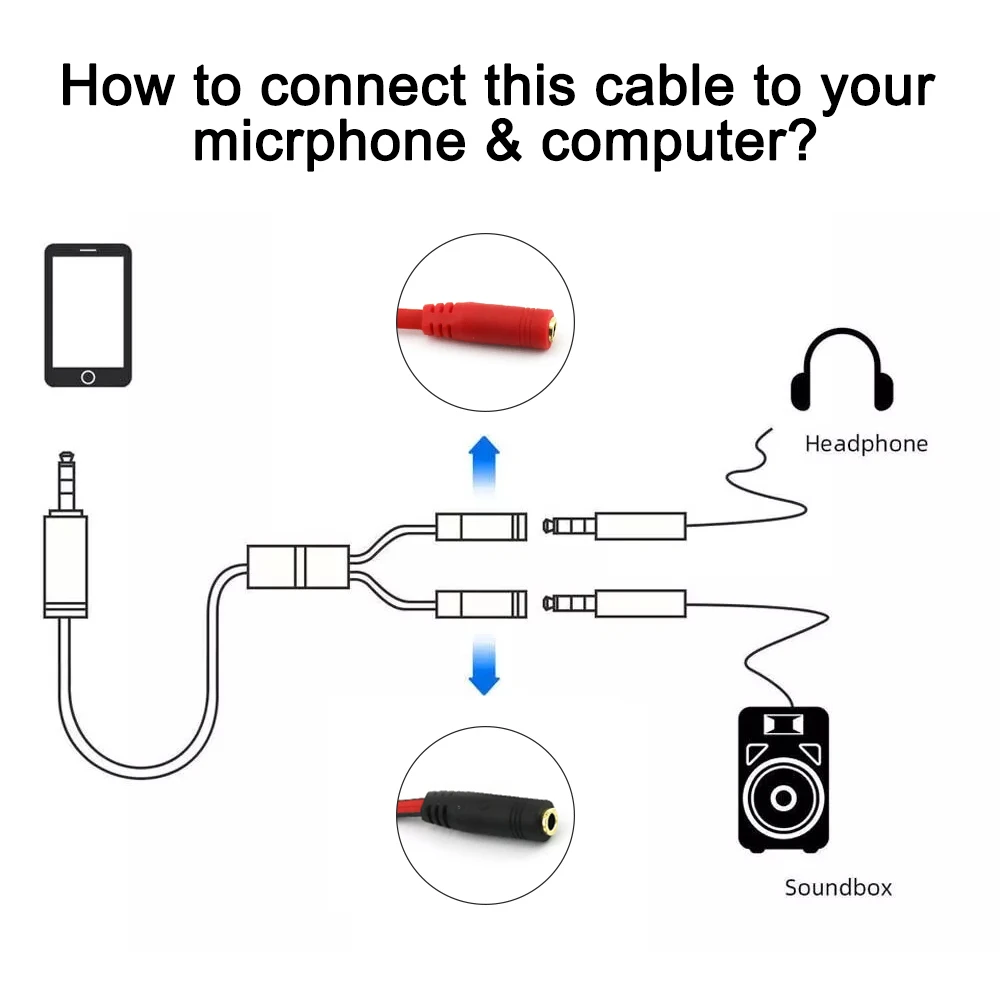 How to connect this cable to your micrphone & computer?

Headphone

Soundbox