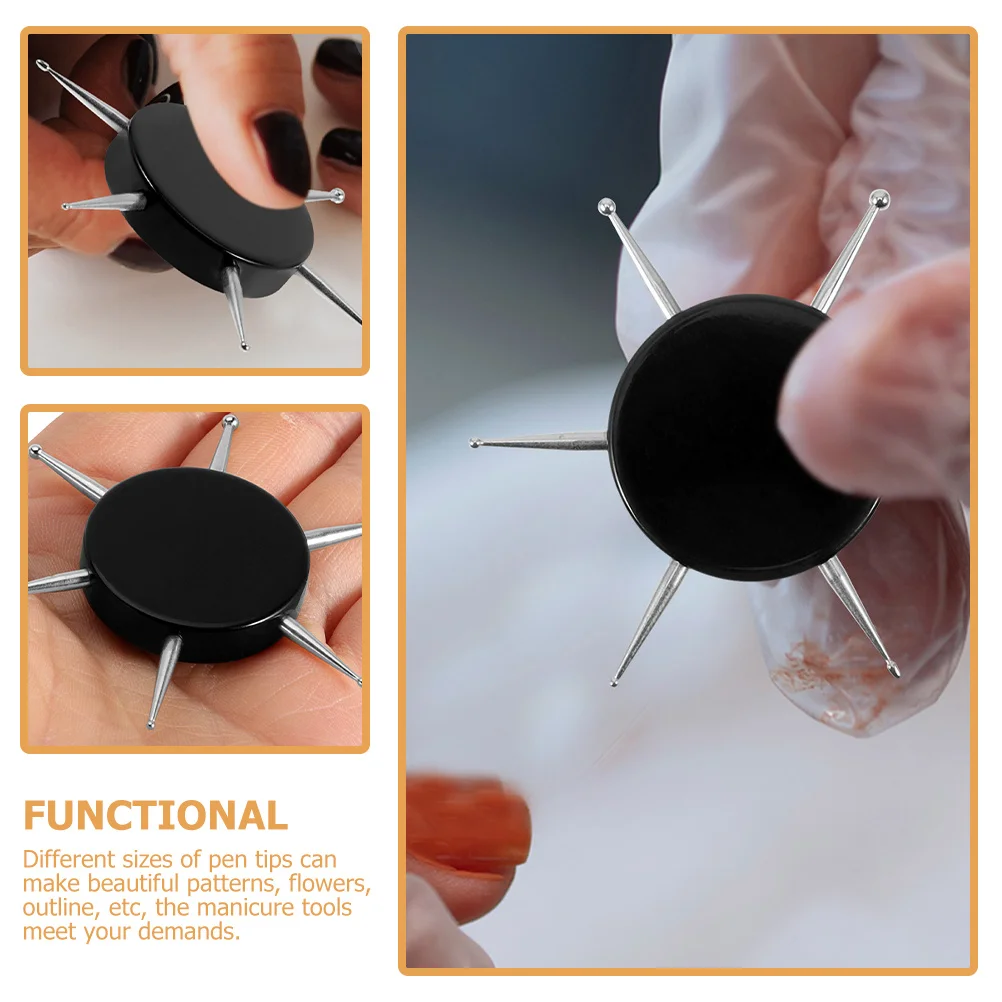 FUNCTIONAL

Different sizes of pen tips can make beautiful patterns, flowers, outline, etc, the manicure tools meet your demands.