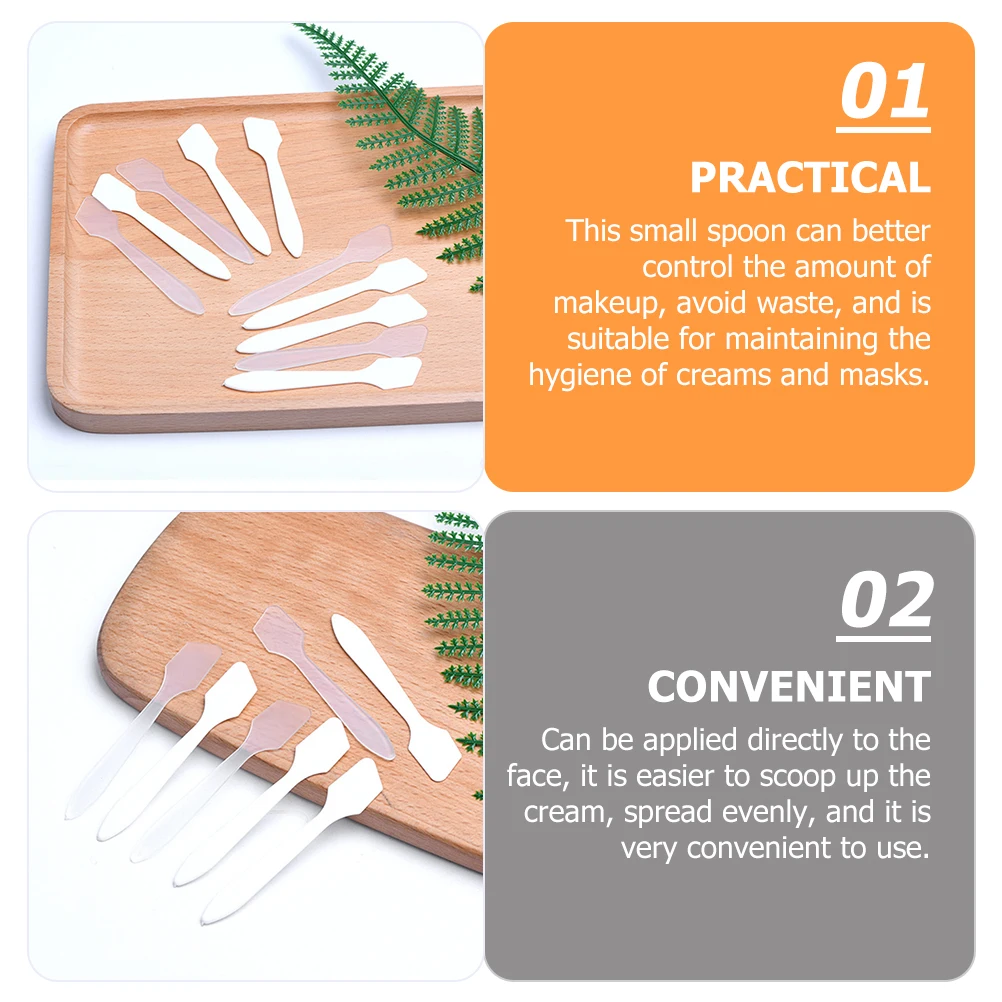 01

PRACTICAL

This small spoon can better control the amount of makeup, avoid waste, and is suitable for maintaining the hygiene of creams and masks.

02

CONVENIENT

Can be applied directly to the face, it is easier to scoop up the cream, spread evenly, and it is very convenient to use.