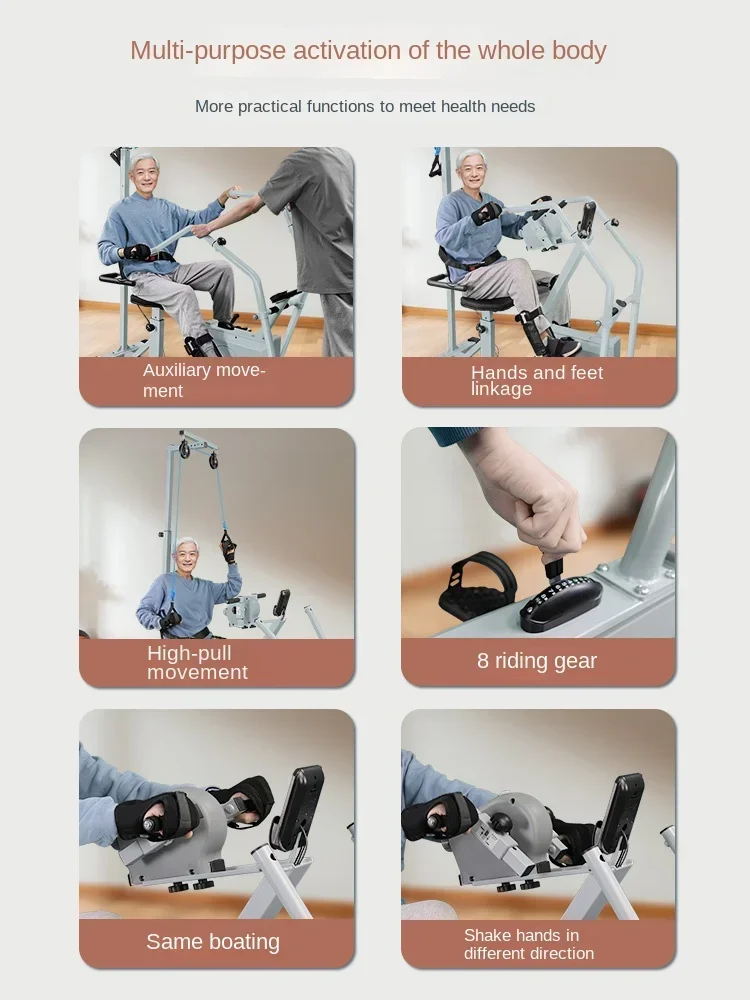 Multi-purpose activation of the whole body

More practical functions to meet health needs

Auxiliary movement

Hands and feet linkage

High-pull movement

8 riding gear

Same boating

Shake hands in different direction