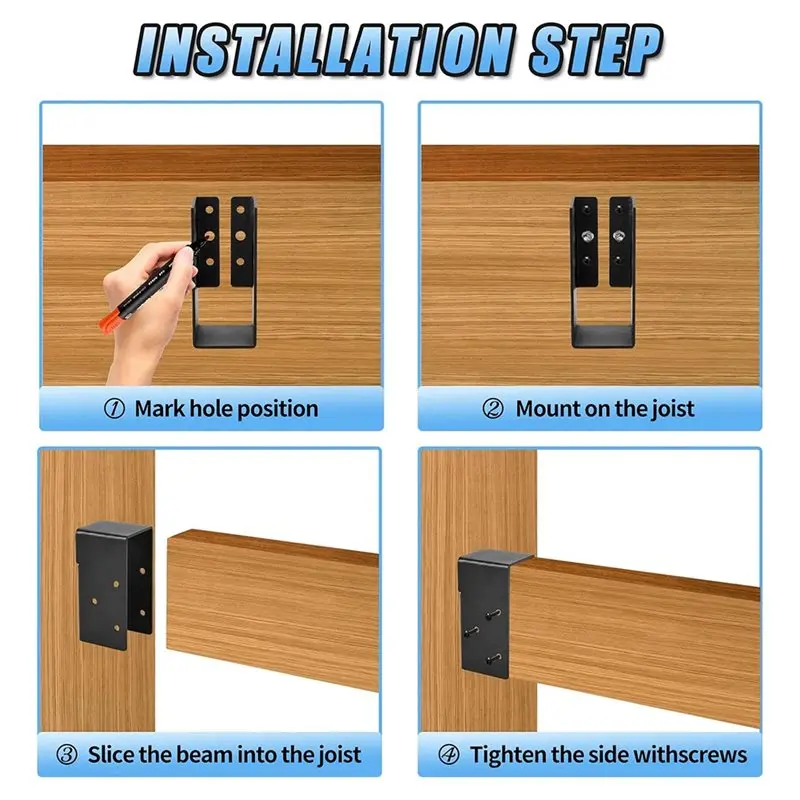 INSTALLATION STEP

① Mark hole position

② Mount on the joist

③ Slice the beam into the joist

④ Tighten the side withscrews