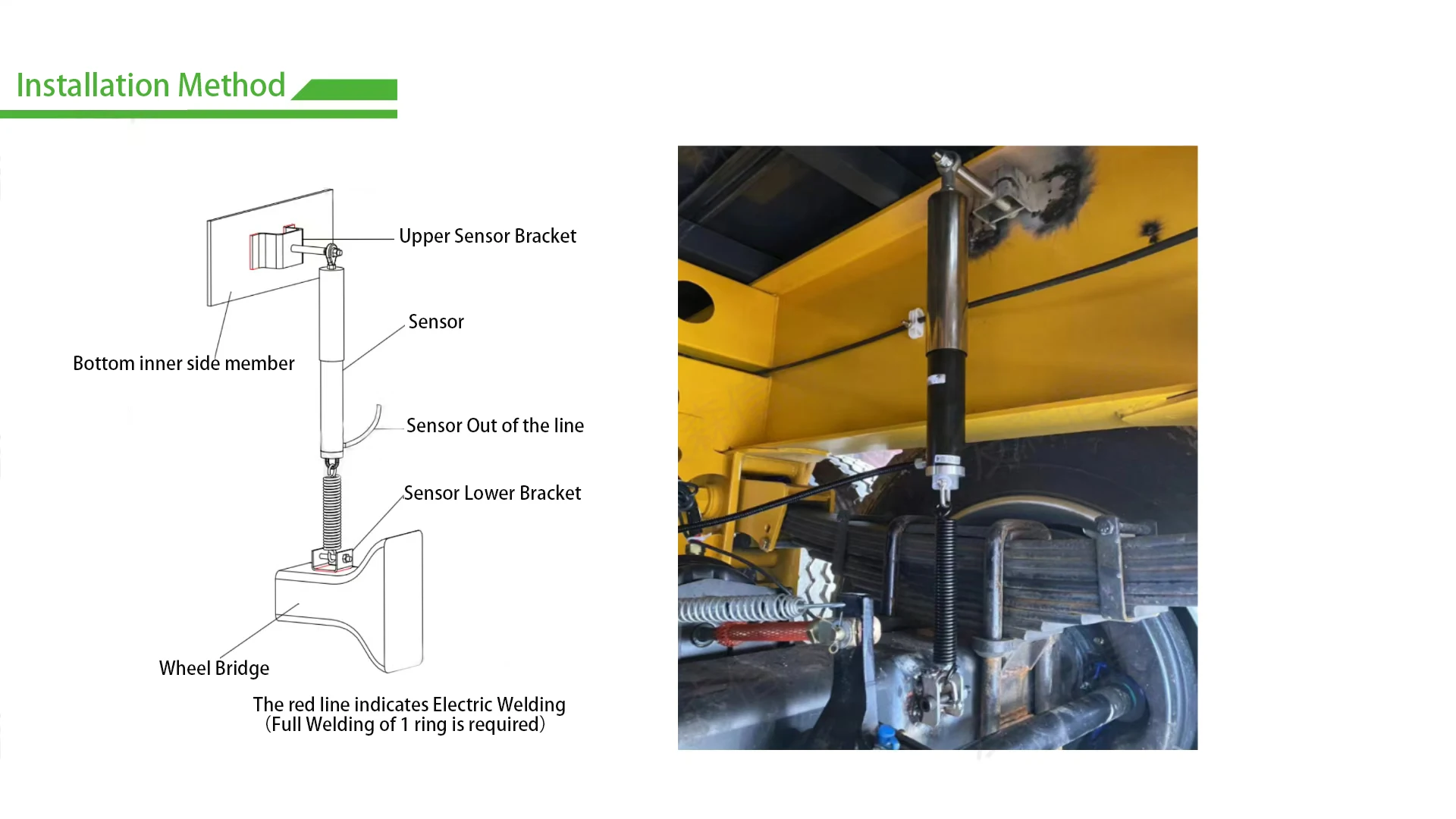 Installation Method

Upper Sensor Bracket

Sensor

Bottom inner side member

Sensor Out of the line

Sensor Lower Bracket

Wheel Bridge

The red line indicates Electric Welding
(Full Welding of 1 ring is required)