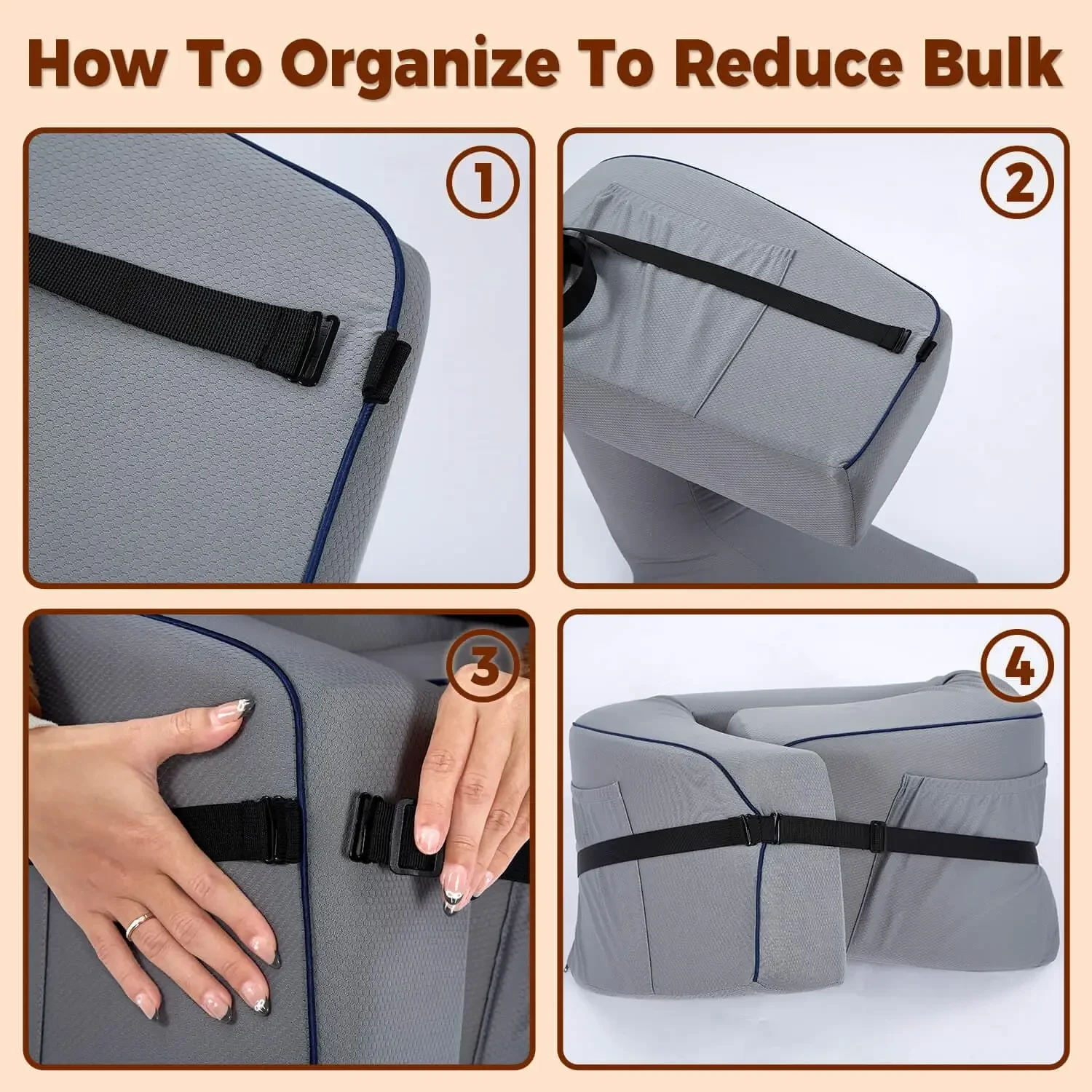 How To Organize To Reduce Bulk

1

2

3

4