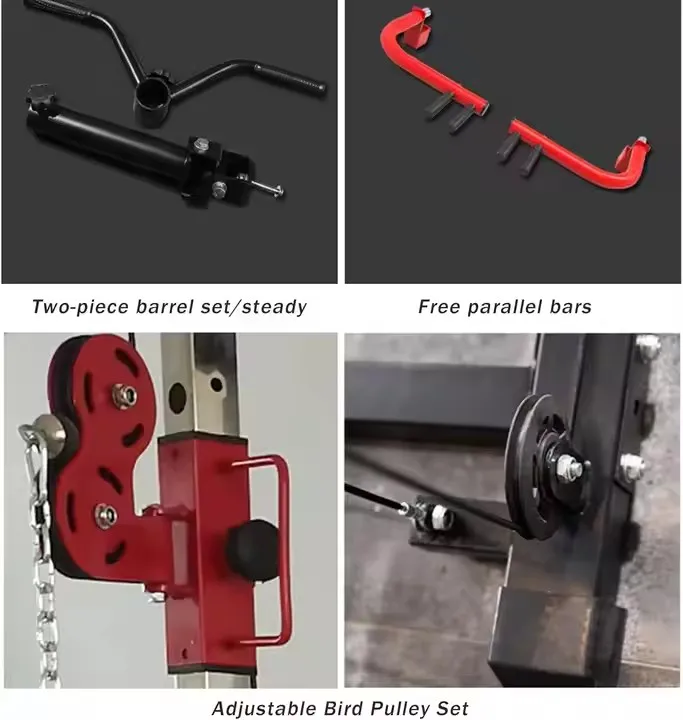 Two-piece barrel set/steady

Free parallel bars

Adjustable Bird Pulley Set