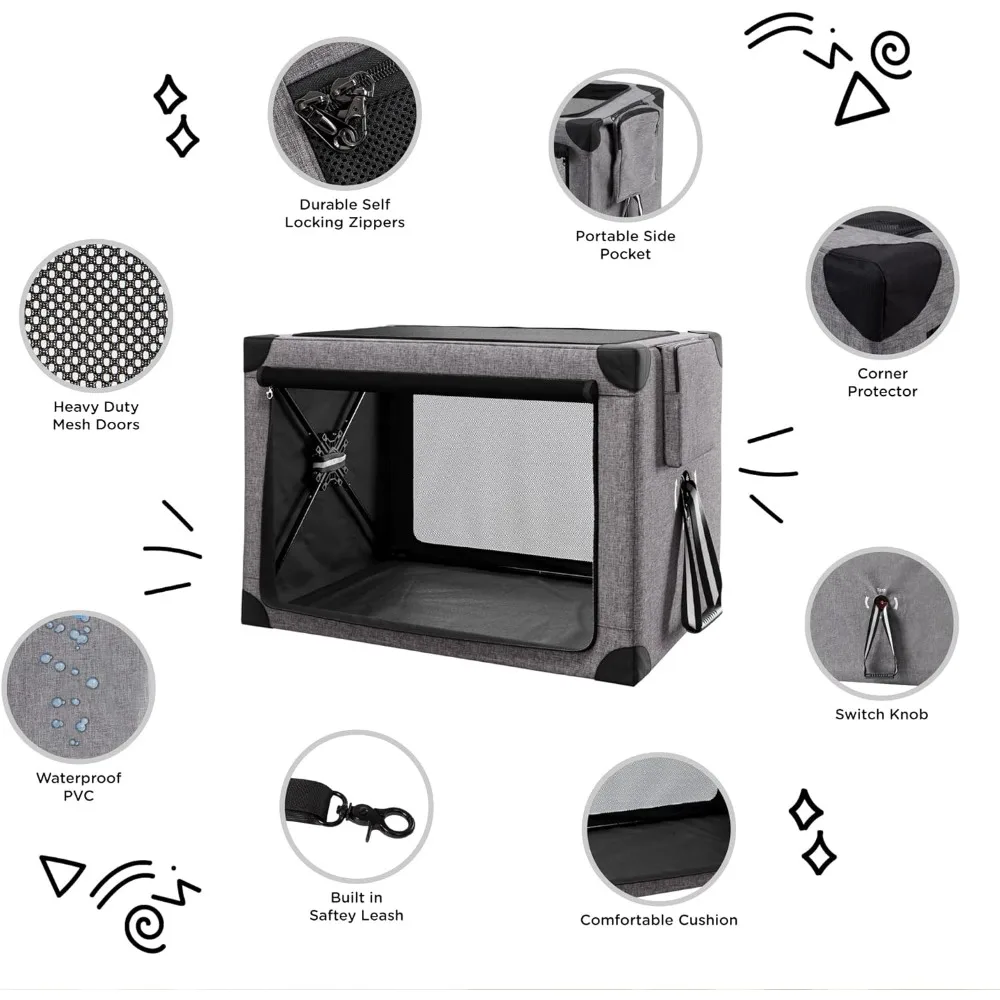 Durable Self Locking Zippers

Portable Side Pocket

Heavy Duty Mesh Doors

Corner Protector

Switch Knob

Waterproof PVC

Built in Saftey Leash

Comfortable Cushion