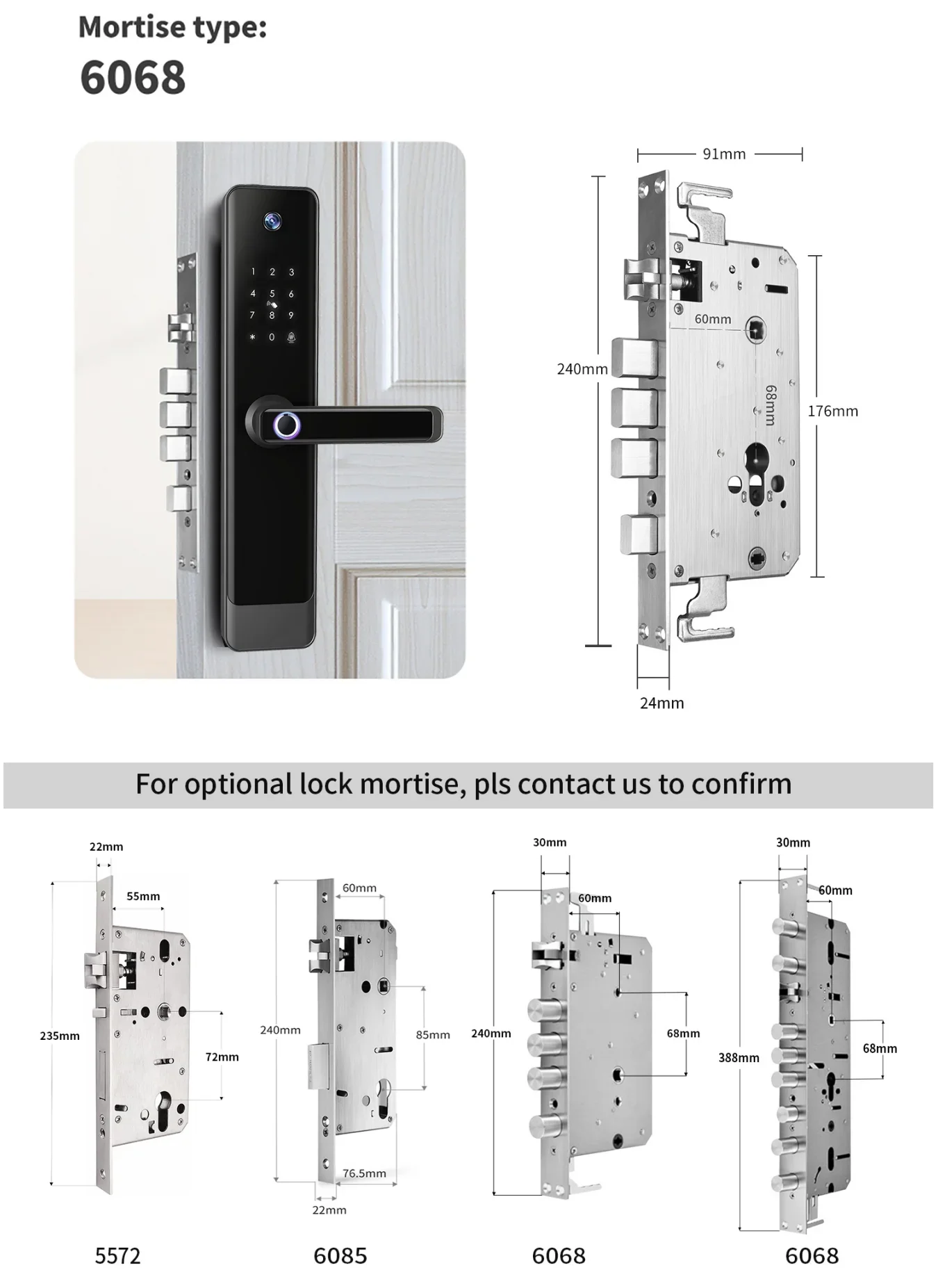 Mortise type:
6068

1 2 3
4 5 6
7 8 9
* 0

91mm
240mm
60mm
68mm
176mm
24mm

For optional lock mortise, pls contact us to confirm

22mm
55mm
235mm
72mm
5572

60mm
240mm
85mm
76.5mm
22mm
6085

30mm
60mm
240mm
68mm
6068

30mm
60mm
388mm
68mm
6068