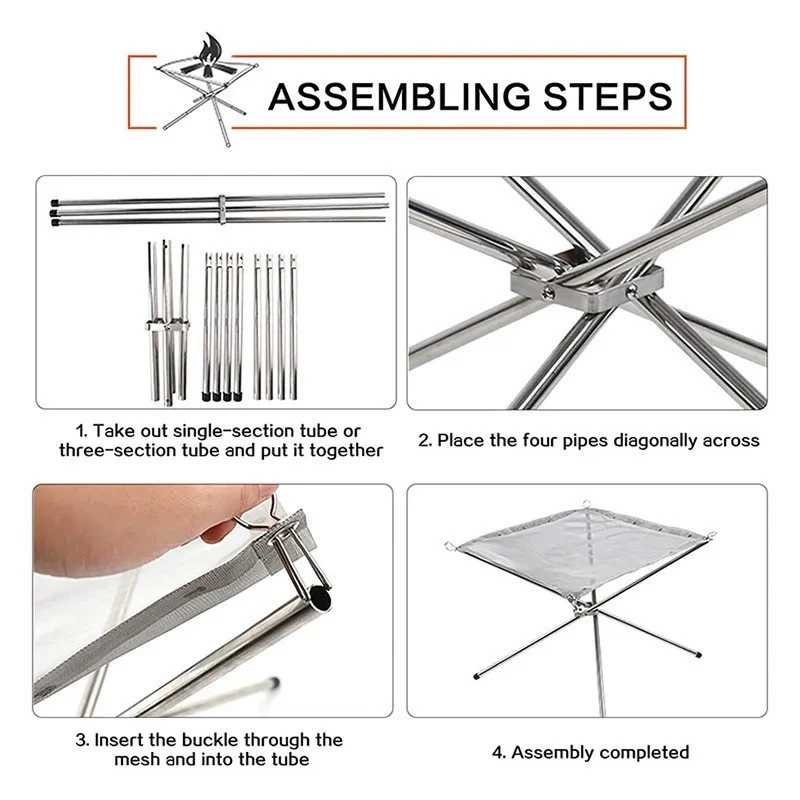 ASSEMBLING STEPS

1. Take out single-section tube or three-section tube and put it together

2. Place the four pipes diagonally across

3. Insert the buckle through the mesh and into the tube

4. Assembly completed