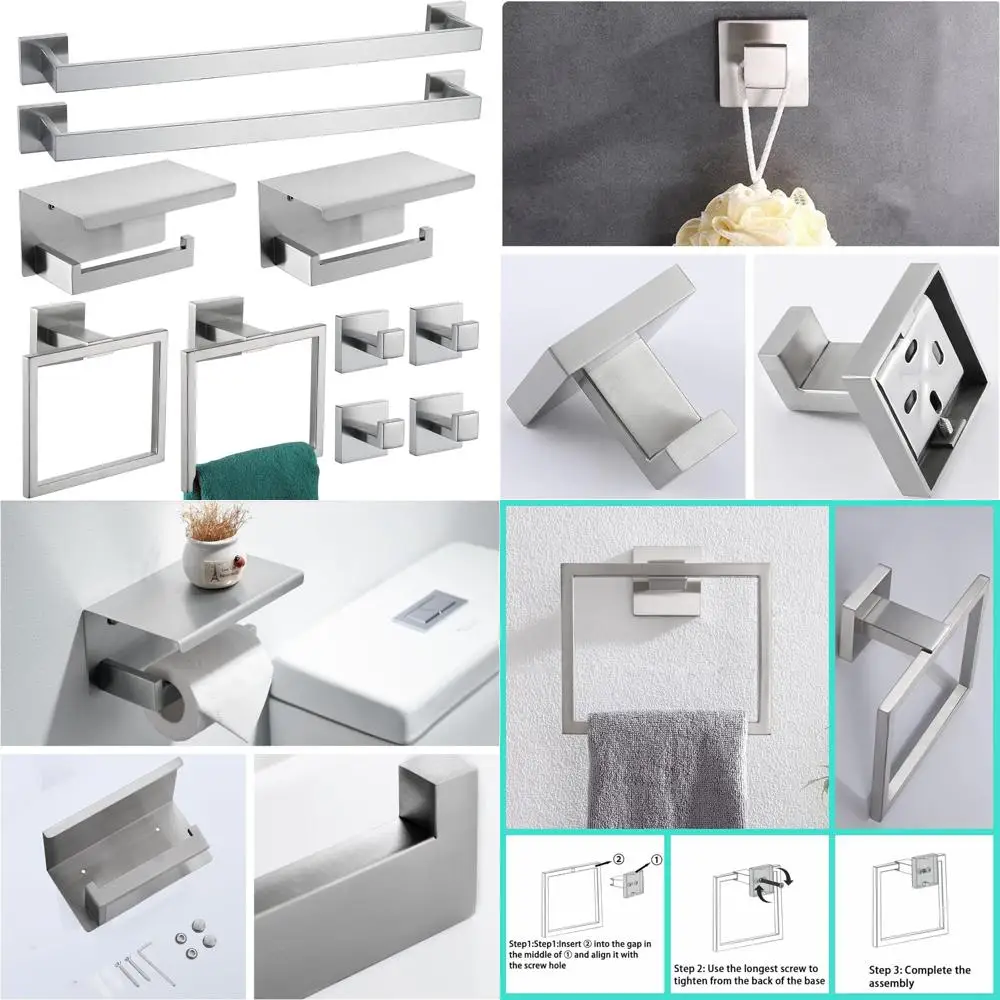 ② ①

Step1:Step1:Insert ② into the gap in the middle of ① and align it with the screw hole

Step 2: Use the longest screw to tighten from the back of the base

Step 3: Complete the assembly