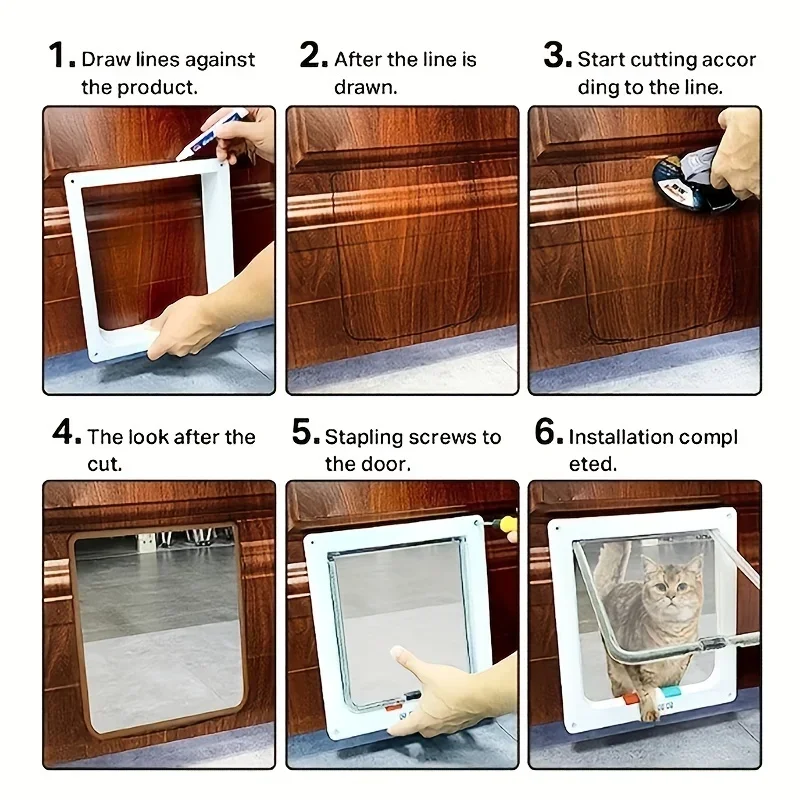 1. Draw lines against the product.

2. After the line is drawn.

3. Start cutting accor ding to the line.

4. The look after the cut.

5. Stapling screws to the door.

6. Installation compl eted.