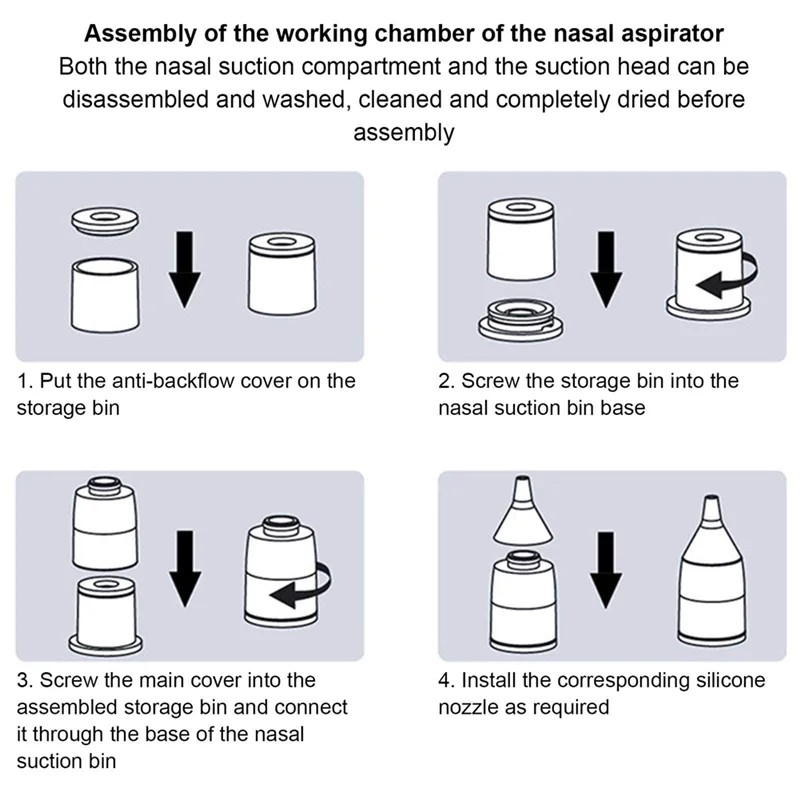 Assembly of the working chamber of the nasal aspirator
Both the nasal suction compartment and the suction head can be disassembled and washed, cleaned and completely dried before assembly

1. Put the anti-backflow cover on the storage bin

2. Screw the storage bin into the nasal suction bin base

3. Screw the main cover into the assembled storage bin and connect it through the base of the nasal suction bin

4. Install the corresponding silicone nozzle as required