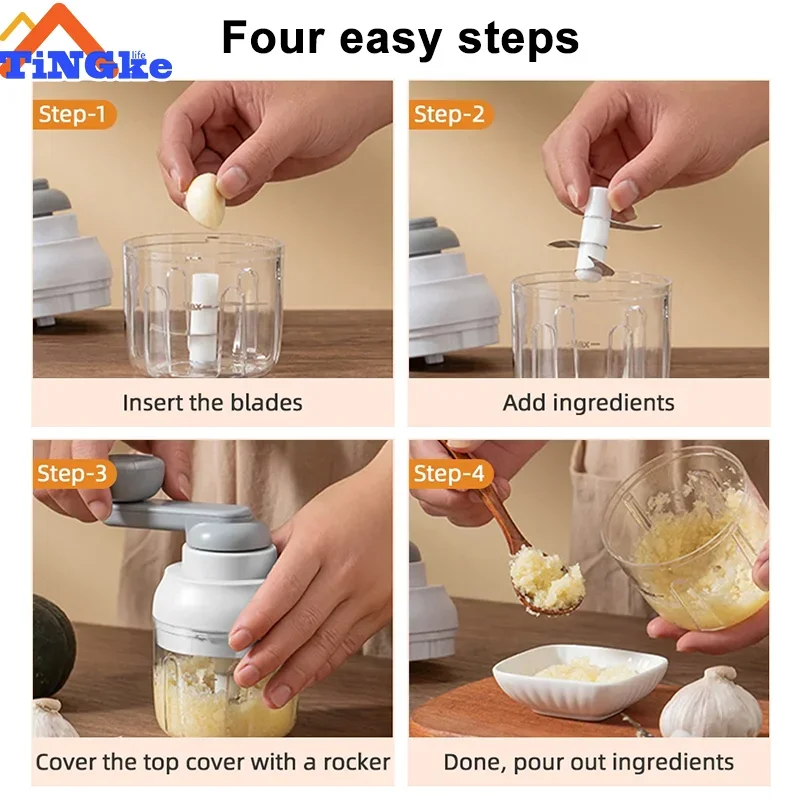 TiNGke life

Four easy steps

Step-1

Max

Insert the blades

Step-2

Max

Add ingredients

Step-3

Cover the top cover with a rocker

Step-4

Done, pour out ingredients