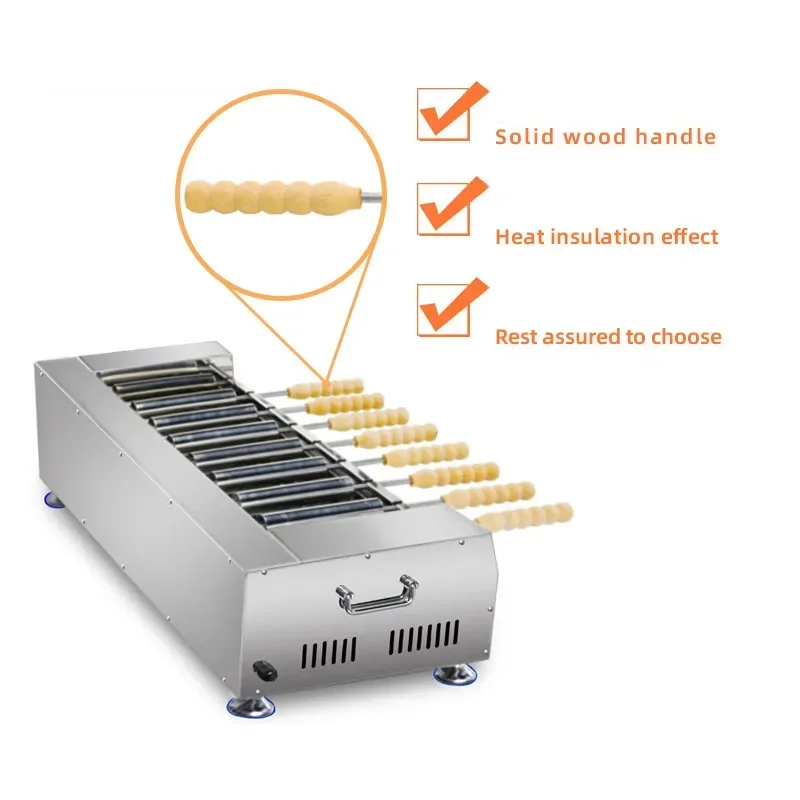 Solid wood handle

Heat insulation effect

Rest assured to choose