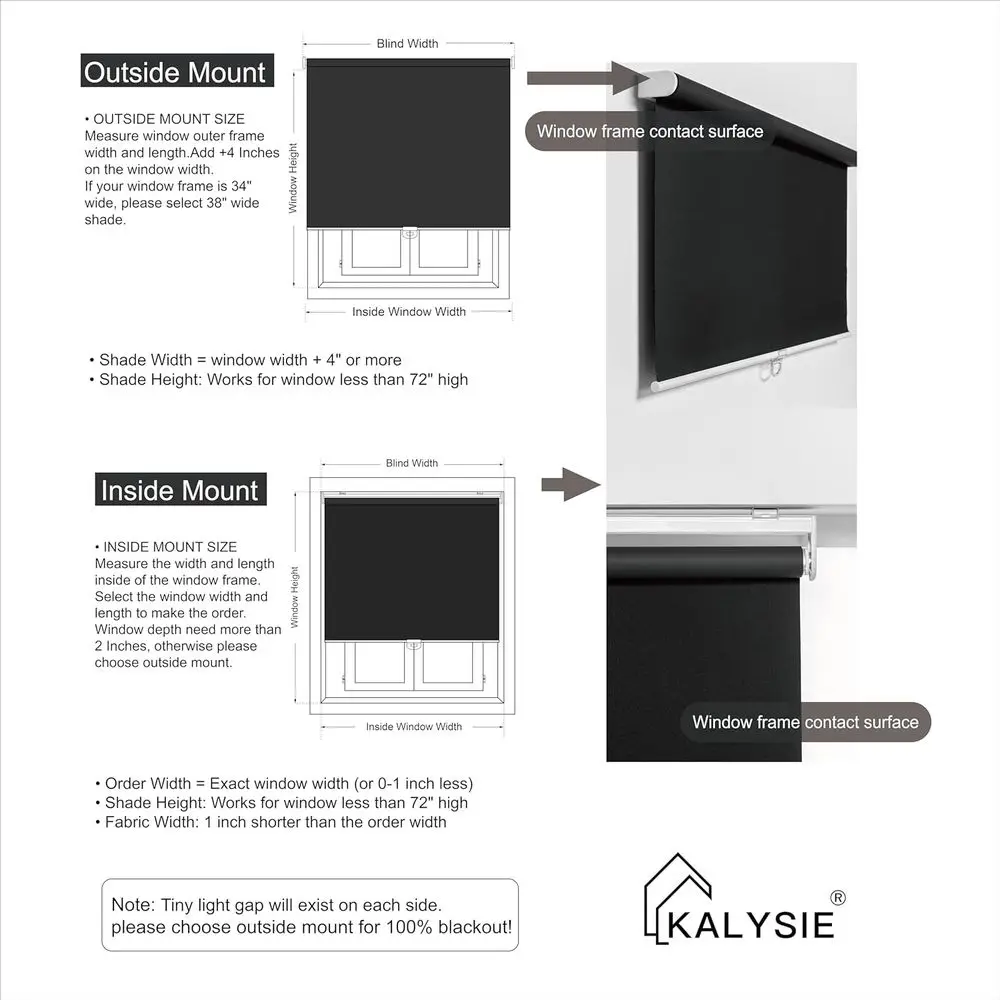 Outside Mount

• OUTSIDE MOUNT SIZE
Measure window outer frame width and length.Add +4 Inches on the window width.
If your window frame is 34" wide, please select 38" wide shade.

Blind Width

Window Height

Inside Window Width

Window frame contact surface

• Shade Width = window width + 4" or more
• Shade Height: Works for window less than 72" high

Inside Mount

• INSIDE MOUNT SIZE
Measure the width and length inside of the window frame. Select the window width and length to make the order. Window depth need more than 2 Inches, otherwise please choose outside mount.

Blind Width

Window Height

Inside Window Width

Window frame contact surface

• Order Width = Exact window width (or 0-1 inch less)
• Shade Height: Works for window less than 72" high
• Fabric Width: 1 inch shorter than the order width

Note: Tiny light gap will exist on each side.
please choose outside mount for 100% blackout!

KALYSIE ®