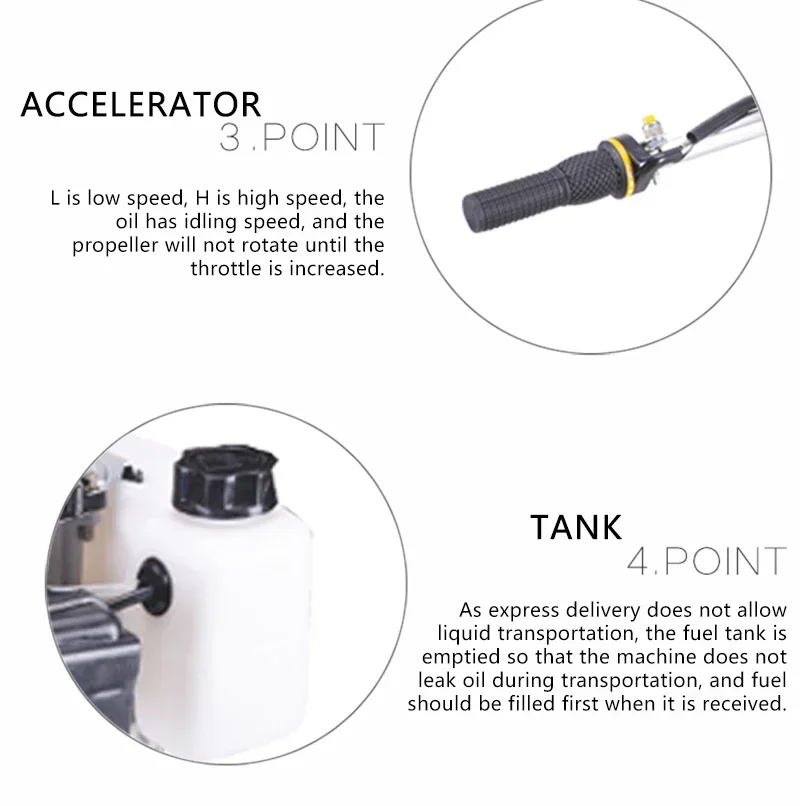 ACCELERATOR
3.POINT

L is low speed, H is high speed, the oil has idling speed, and the propeller will not rotate until the throttle is increased.

TANK
4.POINT

As express delivery does not allow liquid transportation, the fuel tank is emptied so that the machine does not leak oil during transportation, and fuel should be filled first when it is received.