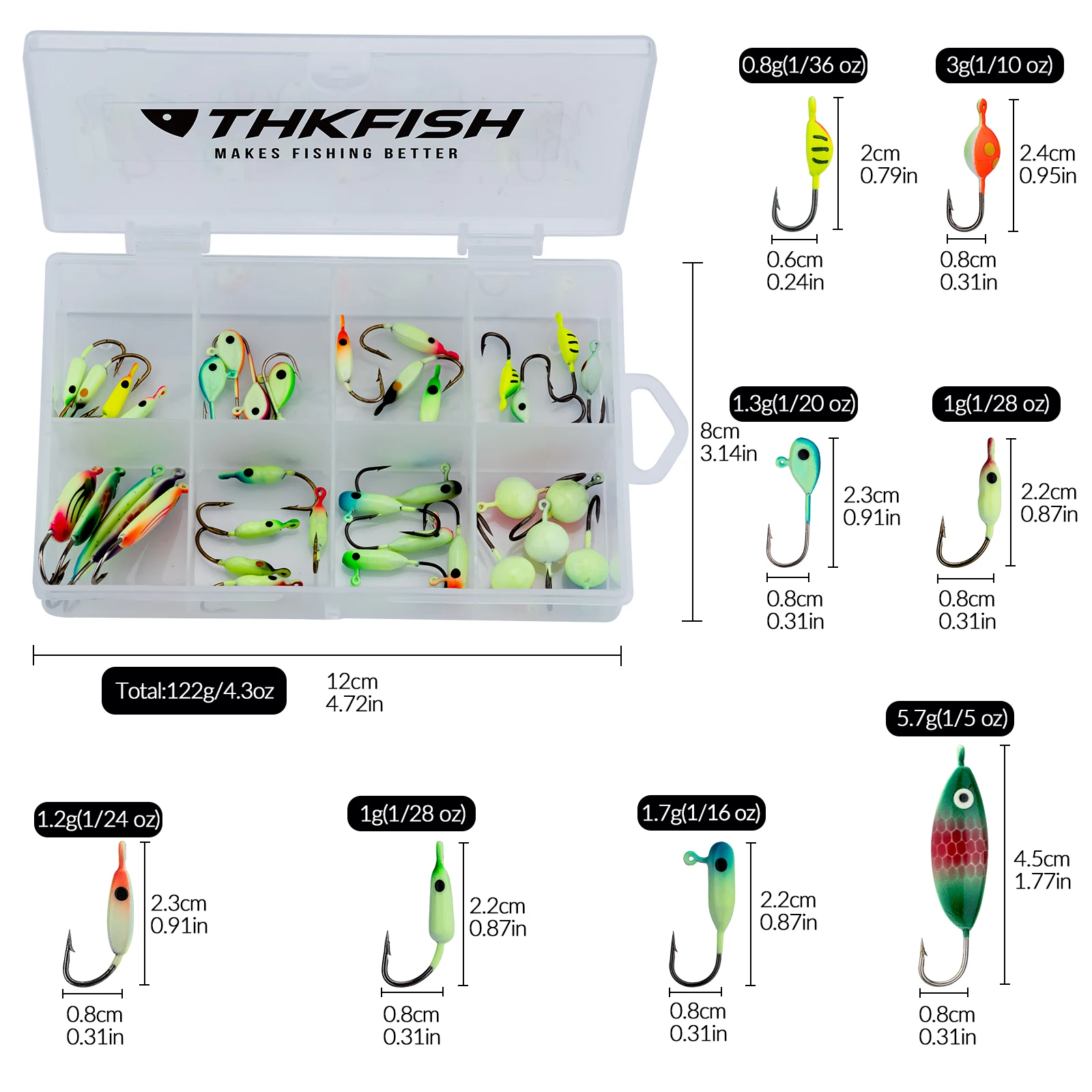 THKFISH
MAKES FISHING BETTER

0.8g(1/36 oz)
2cm
0.79in
0.6cm
0.24in

3g(1/10 oz)
2.4cm
0.95in
0.8cm
0.31in

8cm
3.14in

1.3g(1/20 oz)
2.3cm
0.91in
0.8cm
0.31in

1g(1/28 oz)
2.2cm
0.87in
0.8cm
0.31in

Total:122g/4.3oz
12cm
4.72in

5.7g(1/5 oz)
4.5cm
1.77in
0.8cm
0.31in

1.2g(1/24 oz)
2.3cm
0.91in
0.8cm
0.31in

1g(1/28 oz)
2.2cm
0.87in
0.8cm
0.31in

1.7g(1/16 oz)
2.2cm
0.87in
0.8cm
0.31in