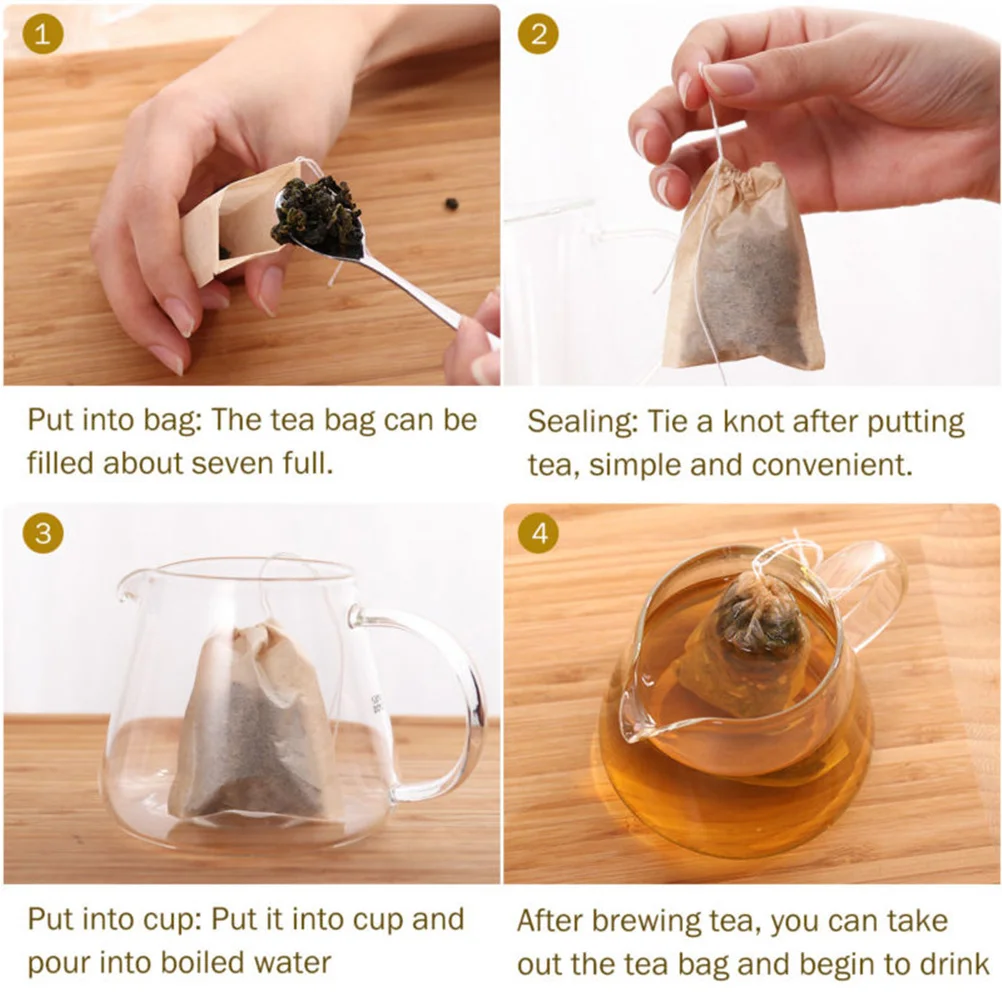 1

Put into bag: The tea bag can be filled about seven full.

2

Sealing: Tie a knot after putting tea, simple and convenient.

3

Put into cup: Put it into cup and pour into boiled water

4

After brewing tea, you can take out the tea bag and begin to drink