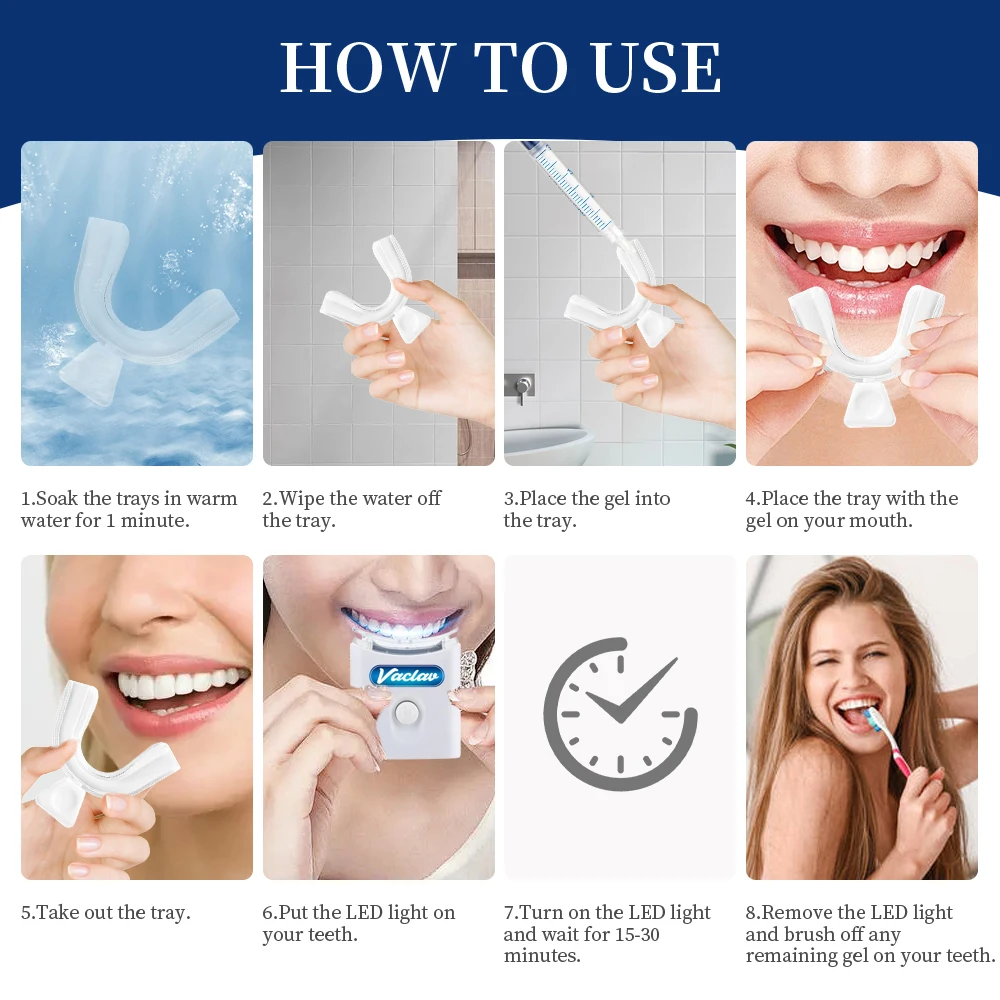 HOW TO USE

1.Soak the trays in warm water for 1 minute.

2.Wipe the water off the tray.

3.Place the gel into the tray.

4.Place the tray with the gel on your mouth.

Vaclav

5.Take out the tray.

6.Put the LED light on your teeth.

7.Turn on the LED light and wait for 15-30 minutes.

8.Remove the LED light and brush off any remaining gel on your teeth.