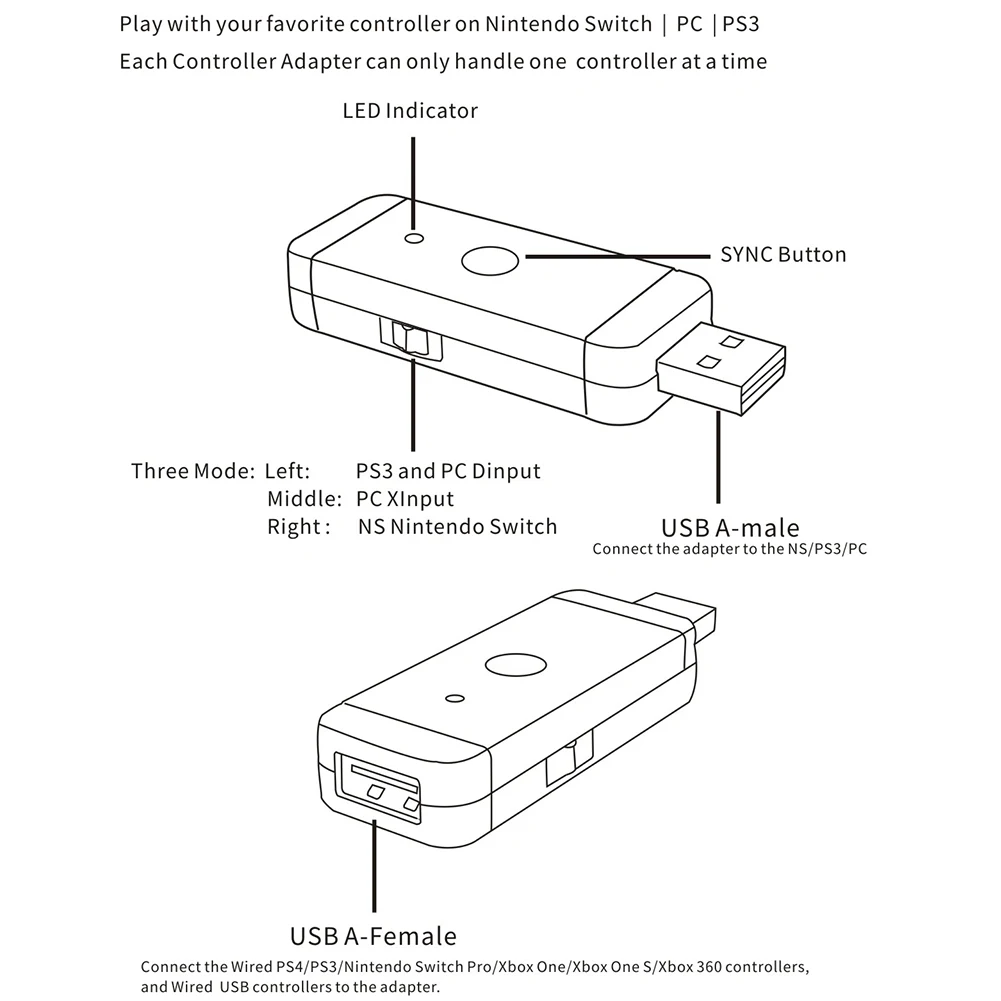 Play with your favorite controller on Nintendo Switch | PC | PS3
Each Controller Adapter can only handle one controller at a time

LED Indicator

SYNC Button

Three Mode: Left: PS3 and PC Dinput
Middle: PC XInput
Right : NS Nintendo Switch

USB A-male
Connect the adapter to the NS/PS3/PC

USB A-Female
Connect the Wired PS4/PS3/Nintendo Switch Pro/Xbox One/Xbox One S/Xbox 360 controllers, and Wired USB controllers to the adapter.