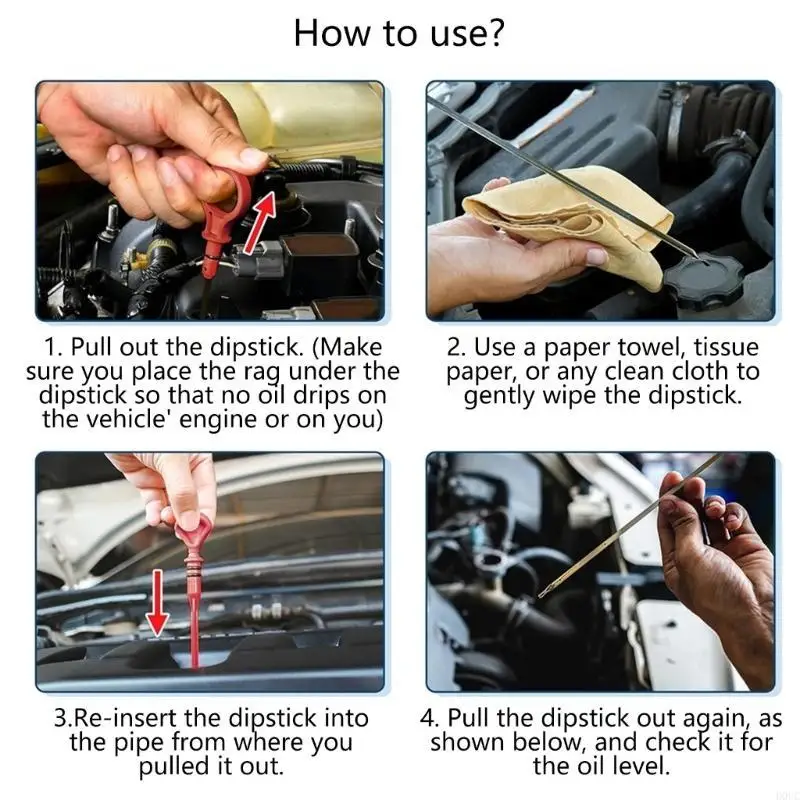 How to use?

1. Pull out the dipstick. (Make sure you place the rag under the dipstick so that no oil drips on the vehicle' engine or on you)

2. Use a paper towel, tissue paper, or any clean cloth to gently wipe the dipstick.

3.Re-insert the dipstick into the pipe from where you pulled it out.

4. Pull the dipstick out again, as shown below, and check it for the oil level.