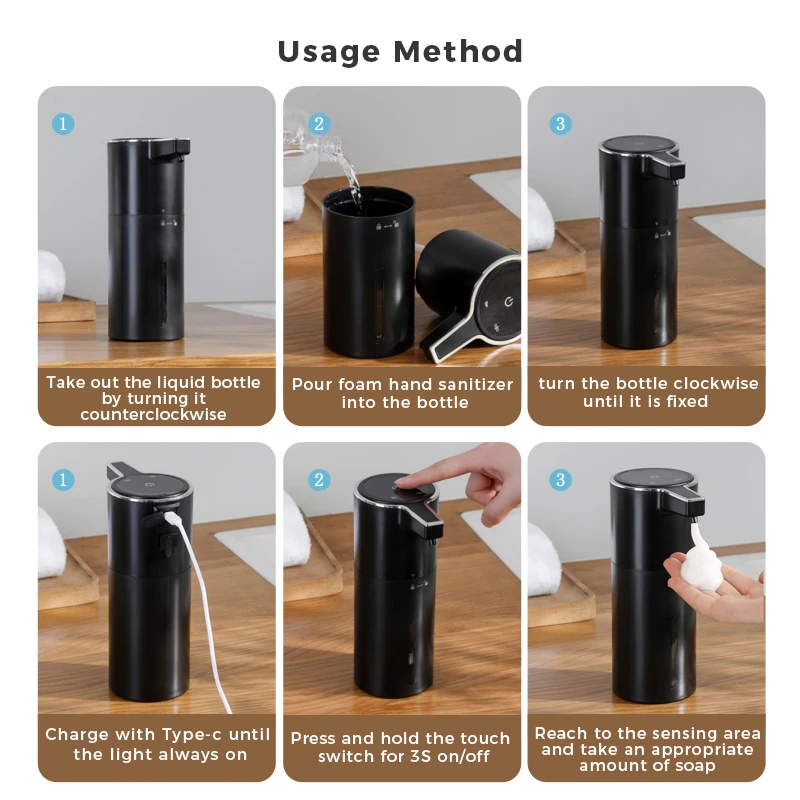 Usage Method

1

Take out the liquid bottle by turning it counterclockwise

2

Pour foam hand sanitizer into the bottle

3

turn the bottle clockwise until it is fixed

1

Charge with Type-c until the light always on

2

Press and hold the touch switch for 3S on/off

3

Reach to the sensing area and take an appropriate amount of soap