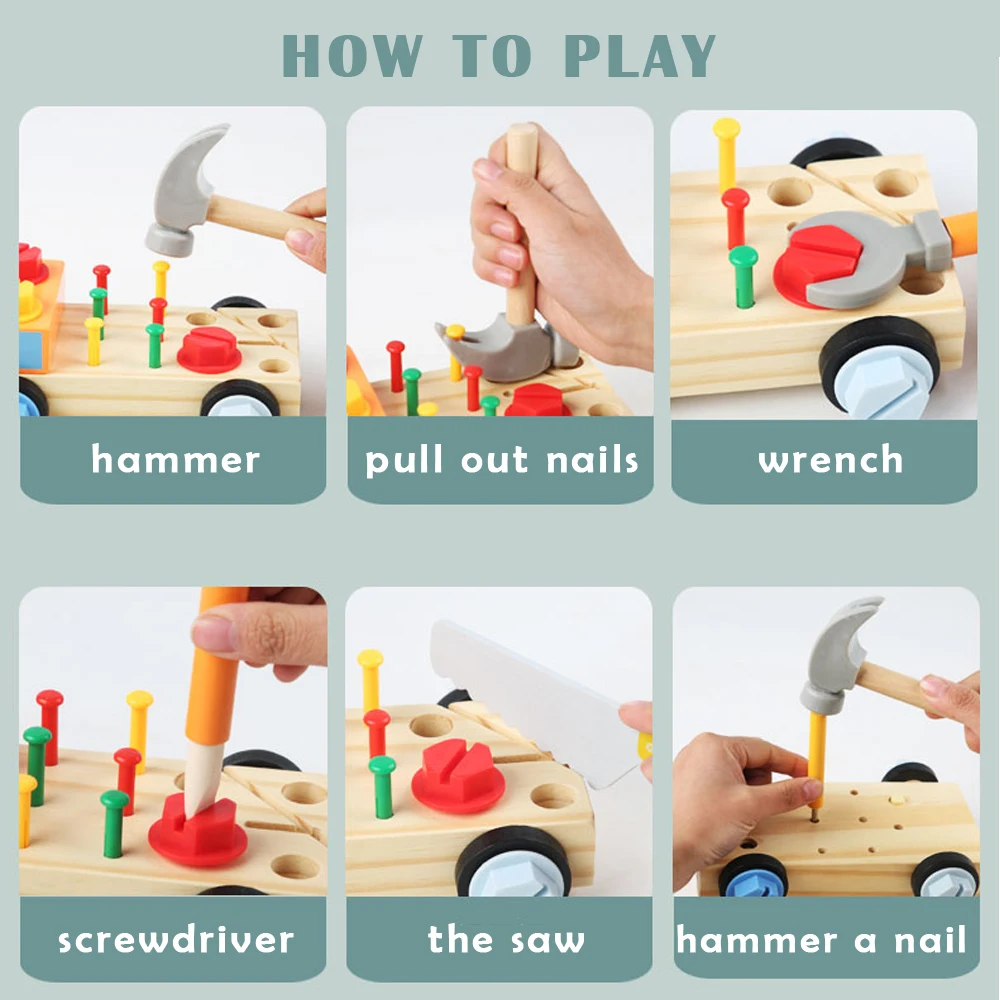 HOW TO PLAY

hammer

pull out nails

wrench

screwdriver

the saw

hammer a nail