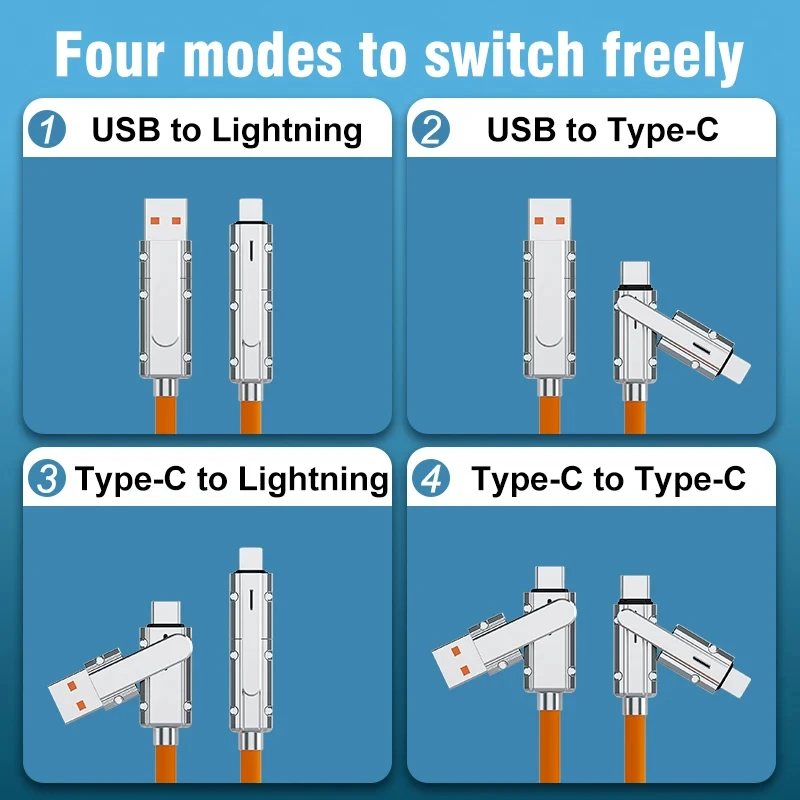 Four modes to switch freely

1 USB to Lightning

2 USB to Type-C

3 Type-C to Lightning

4 Type-C to Type-C