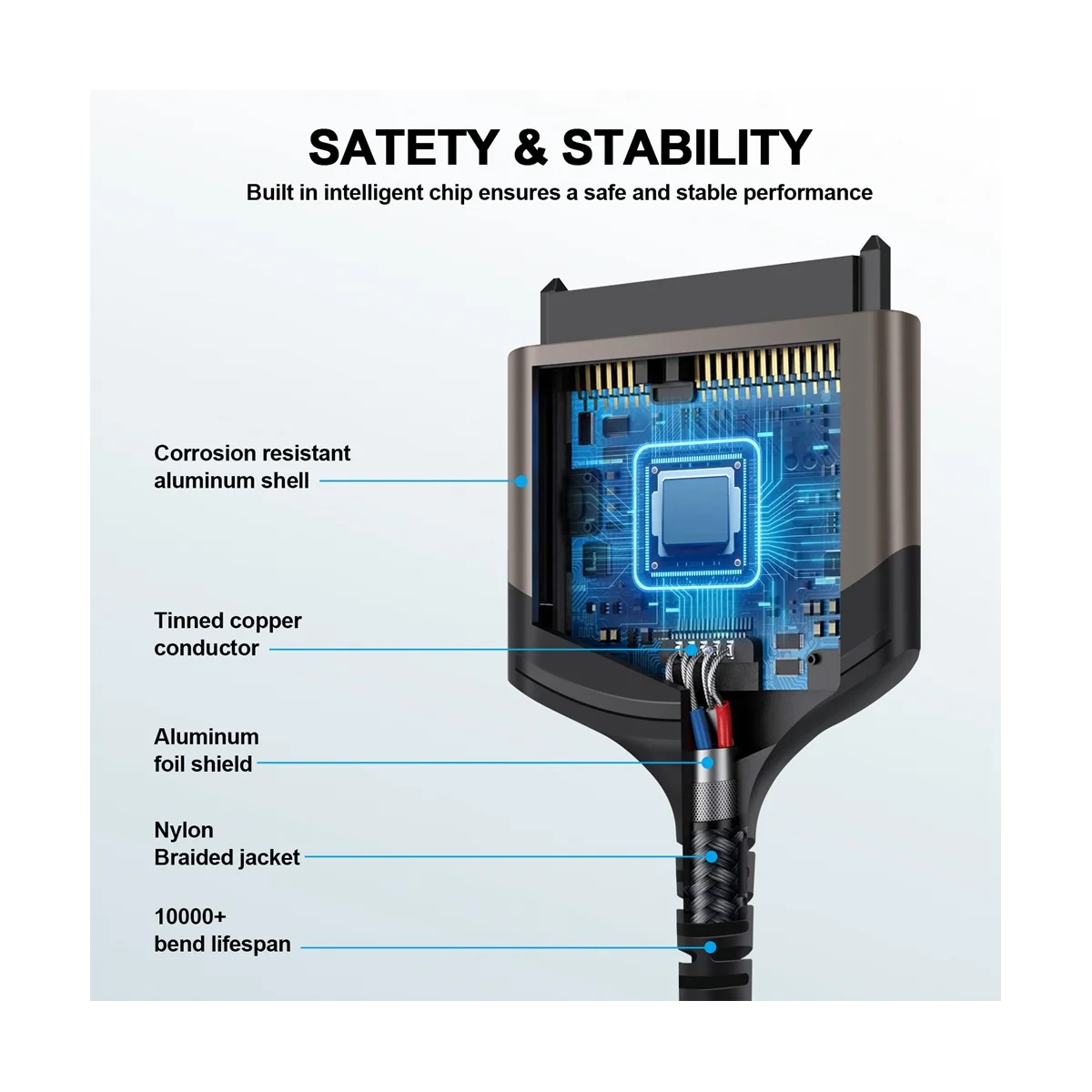 SATETY & STABILITY

Built in intelligent chip ensures a safe and stable performance

Corrosion resistant aluminum shell

Tinned copper conductor

Aluminum foil shield

Nylon Braided jacket

10000+ bend lifespan