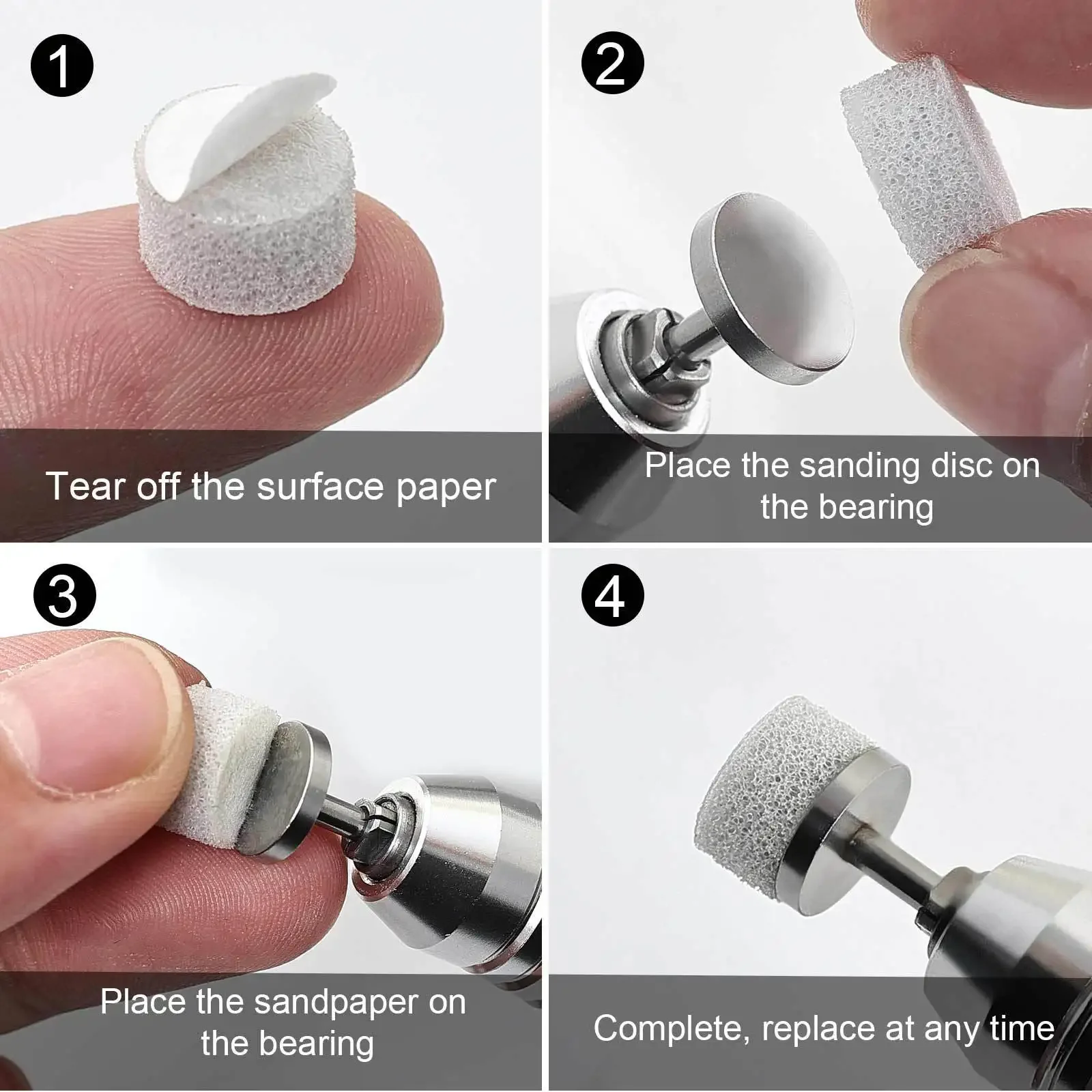 1

Tear off the surface paper

2

Place the sanding disc on the bearing

3

Place the sandpaper on the bearing

4

Complete, replace at any time