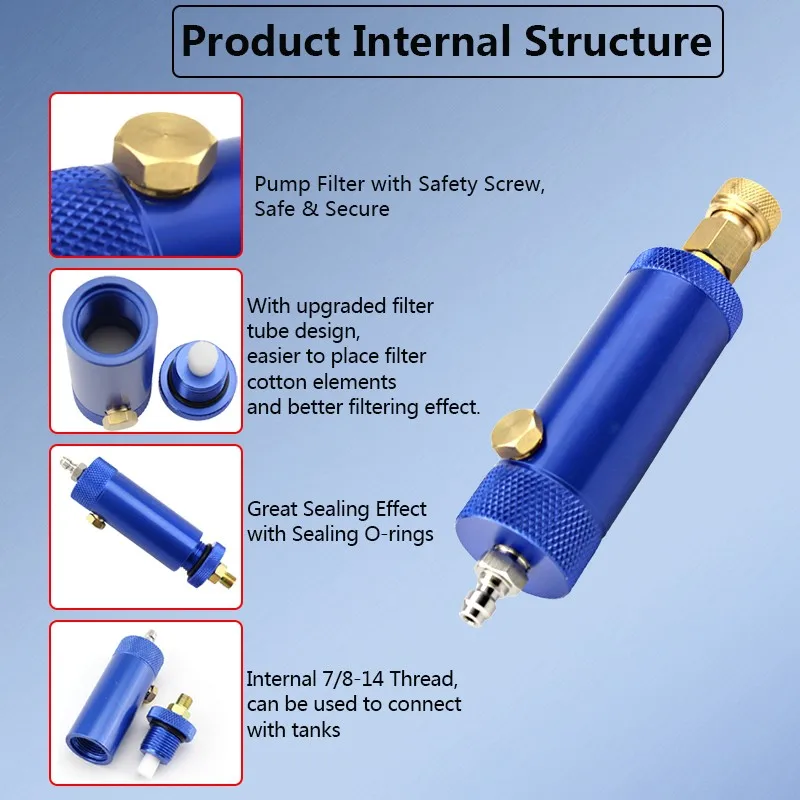 Product Internal Structure

Pump Filter with Safety Screw, Safe & Secure

With upgraded filter tube design, easier to place filter cotton elements and better filtering effect.

Great Sealing Effect with Sealing O-rings

Internal 7/8-14 Thread, can be used to connect with tanks