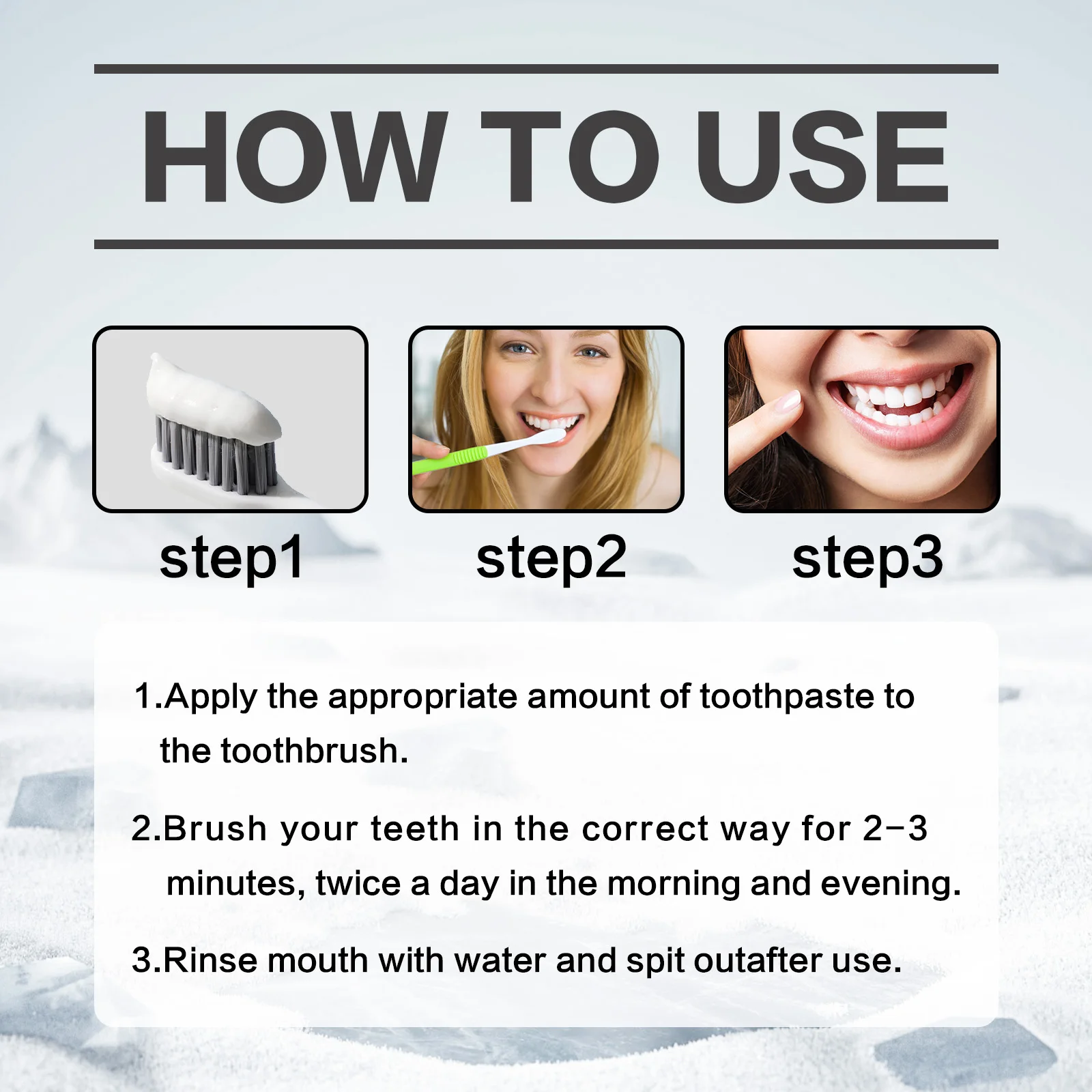 HOW TO USE

step1

step2

step3

1.Apply the appropriate amount of toothpaste to the toothbrush.

2.Brush your teeth in the correct way for 2-3 minutes, twice a day in the morning and evening.

3.Rinse mouth with water and spit outafter use.