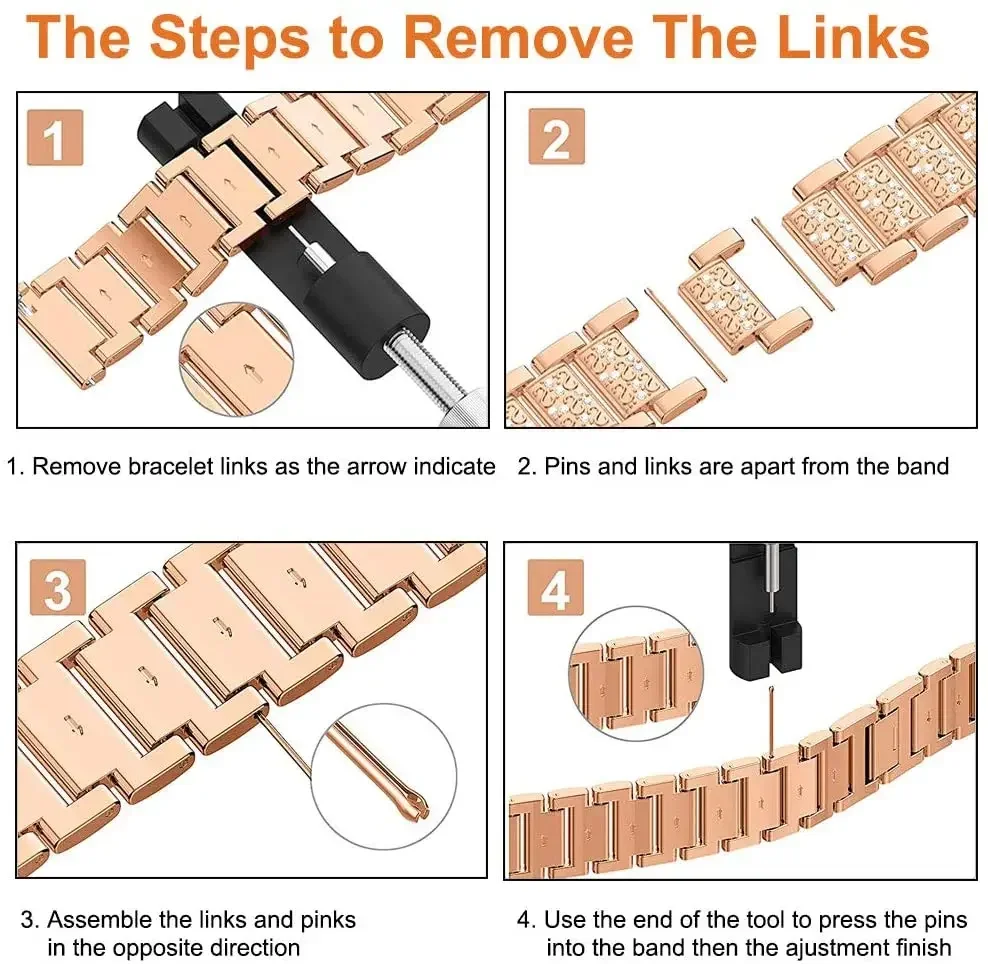 The Steps to Remove The Links

1

2

1. Remove bracelet links as the arrow indicate

2. Pins and links are apart from the band

3

4

3. Assemble the links and pinks in the opposite direction

4. Use the end of the tool to press the pins into the band then the ajustment finish