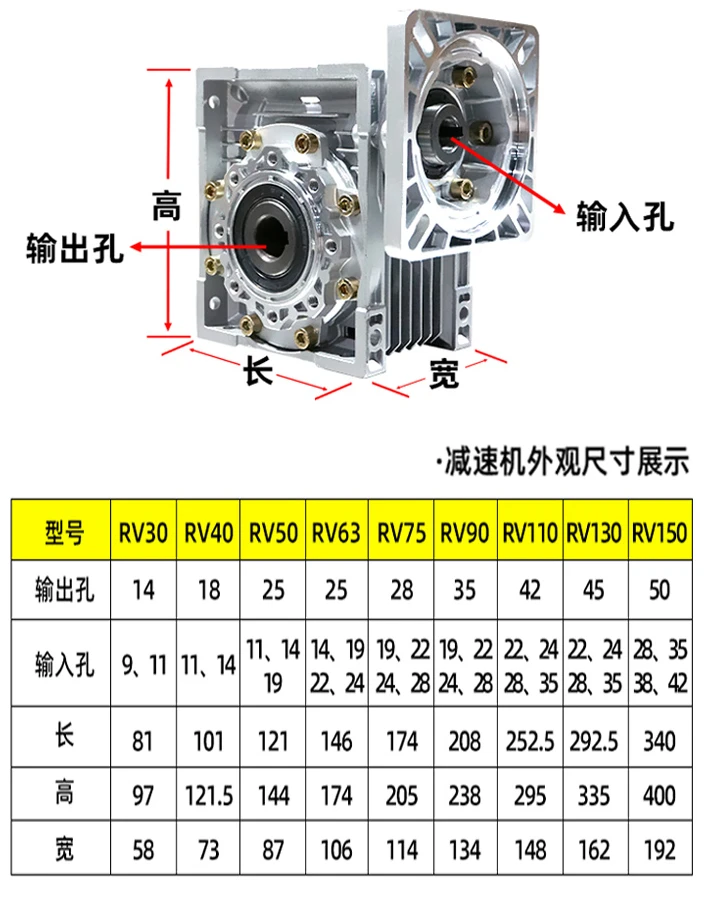 高

输出孔

输入孔

长

宽

·减速机外观尺寸展示

| 型号 | RV30 | RV40 | RV50 | RV63 | RV75 | RV90 | RV110 | RV130 | RV150 |
|---|---|---|---|---|---|---|---|---|---|
| 输出孔 | 14 | 18 | 25 | 25 | 28 | 35 | 42 | 45 | 50 |
| 输入孔 | 9、11 | 11、14 | 11、14 19 | 14、19 22、24 | 19、22 24、28 | 19、22 24、28 | 22、24 28、35 | 22、24 28、35 | 28、35 38、42 |
| 长 | 81 | 101 | 121 | 146 | 174 | 208 | 252.5 | 292.5 | 340 |
| 高 | 97 | 121.5 | 144 | 174 | 205 | 238 | 295 | 335 | 400 |
| 宽 | 58 | 73 | 87 | 106 | 114 | 134 | 148 | 162 | 192 |